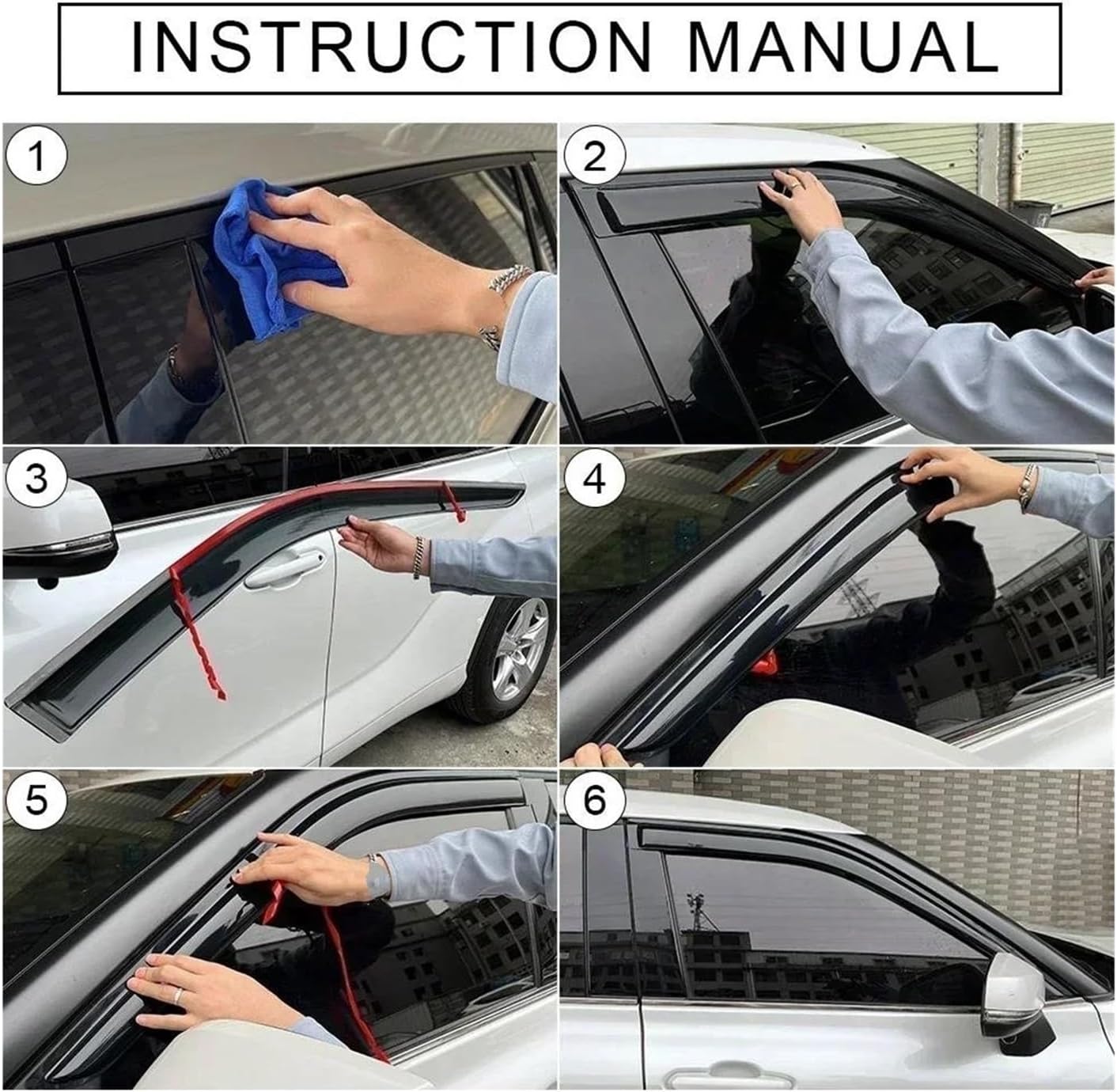 INSTRUCTION MANUAL

1

2

3

4

5

6