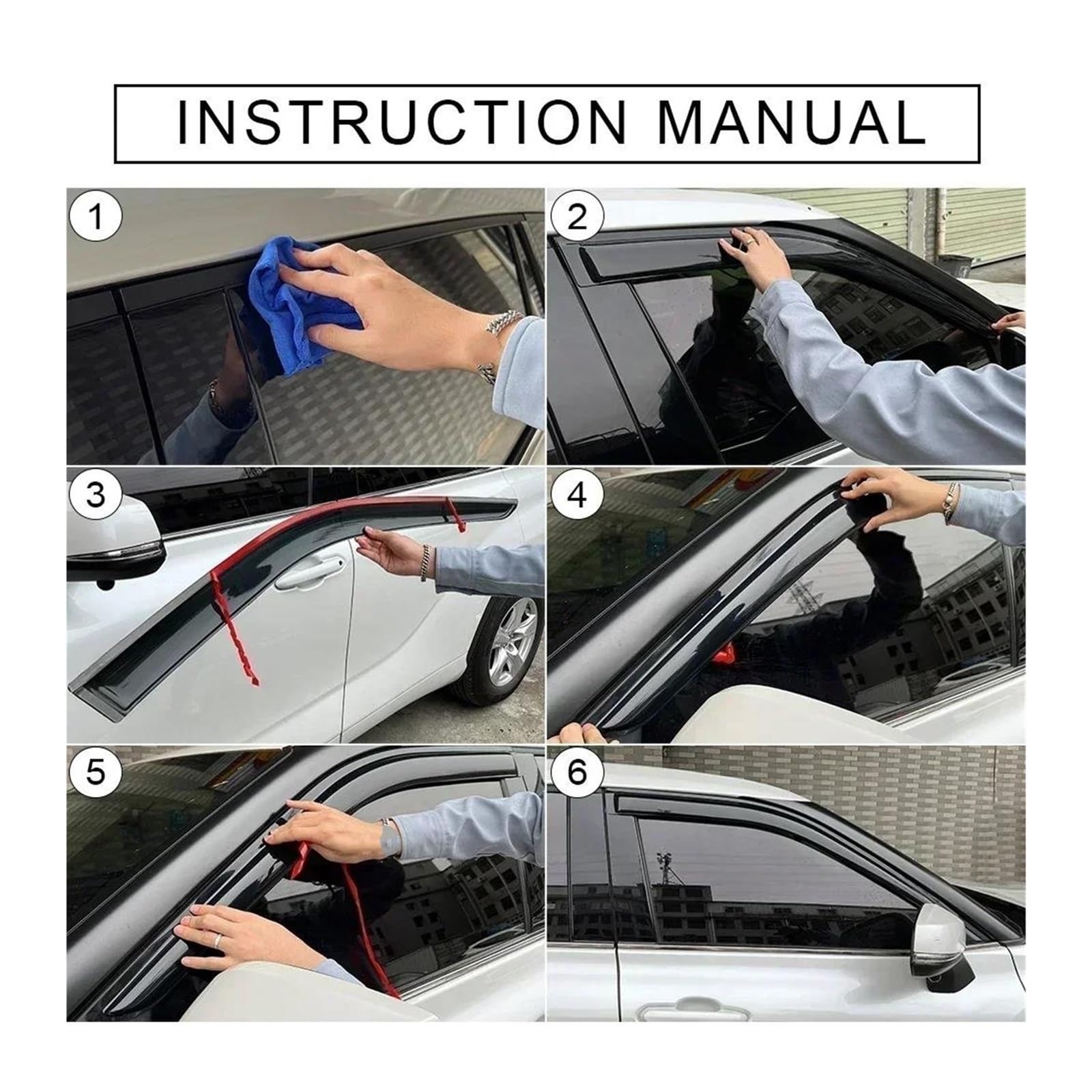 INSTRUCTION MANUAL

1

2

3

4

5

6