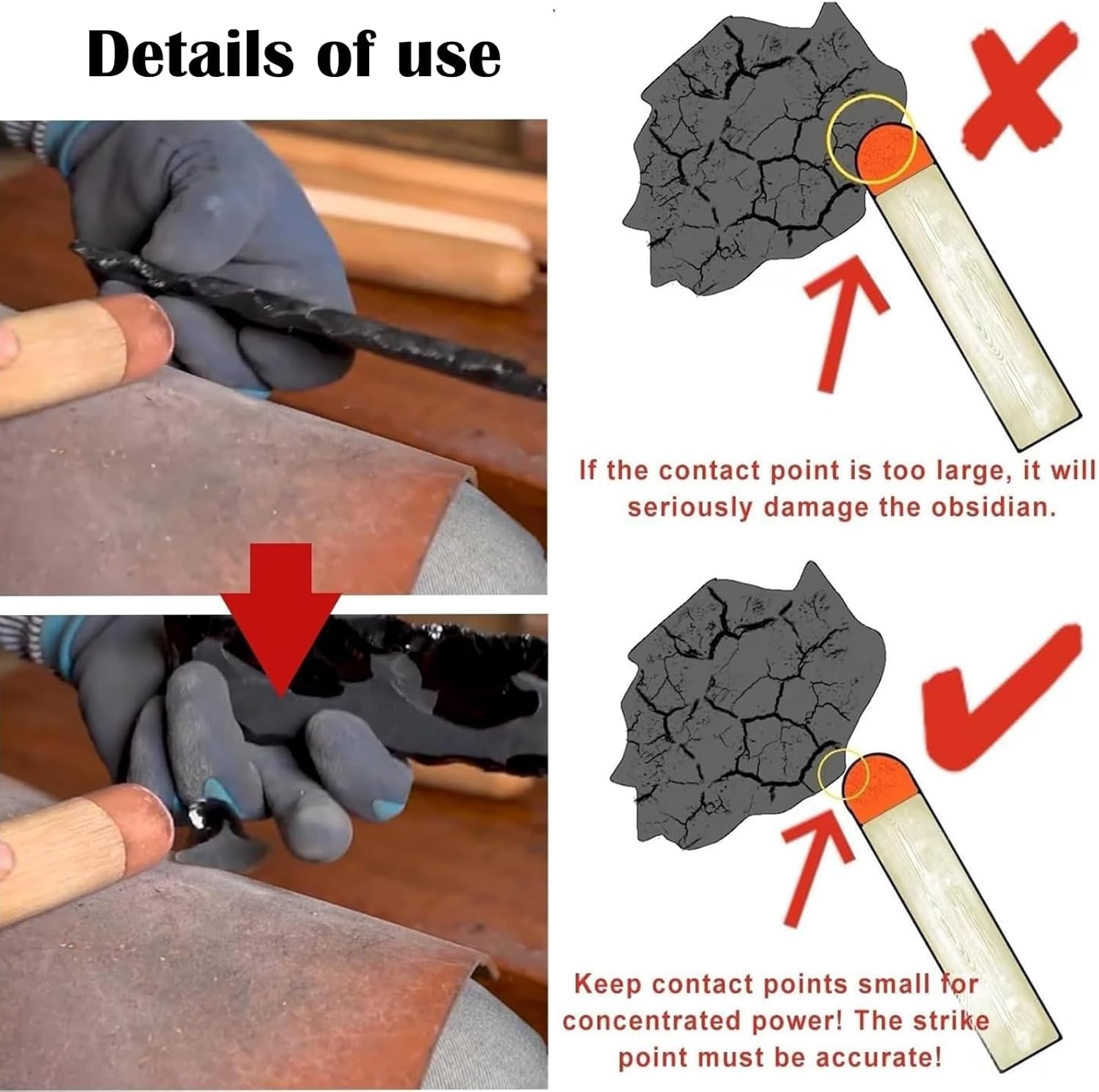 Details of use

If the contact point is too large, it will seriously damage the obsidian.

Keep contact points small for concentrated power! The strike point must be accurate!