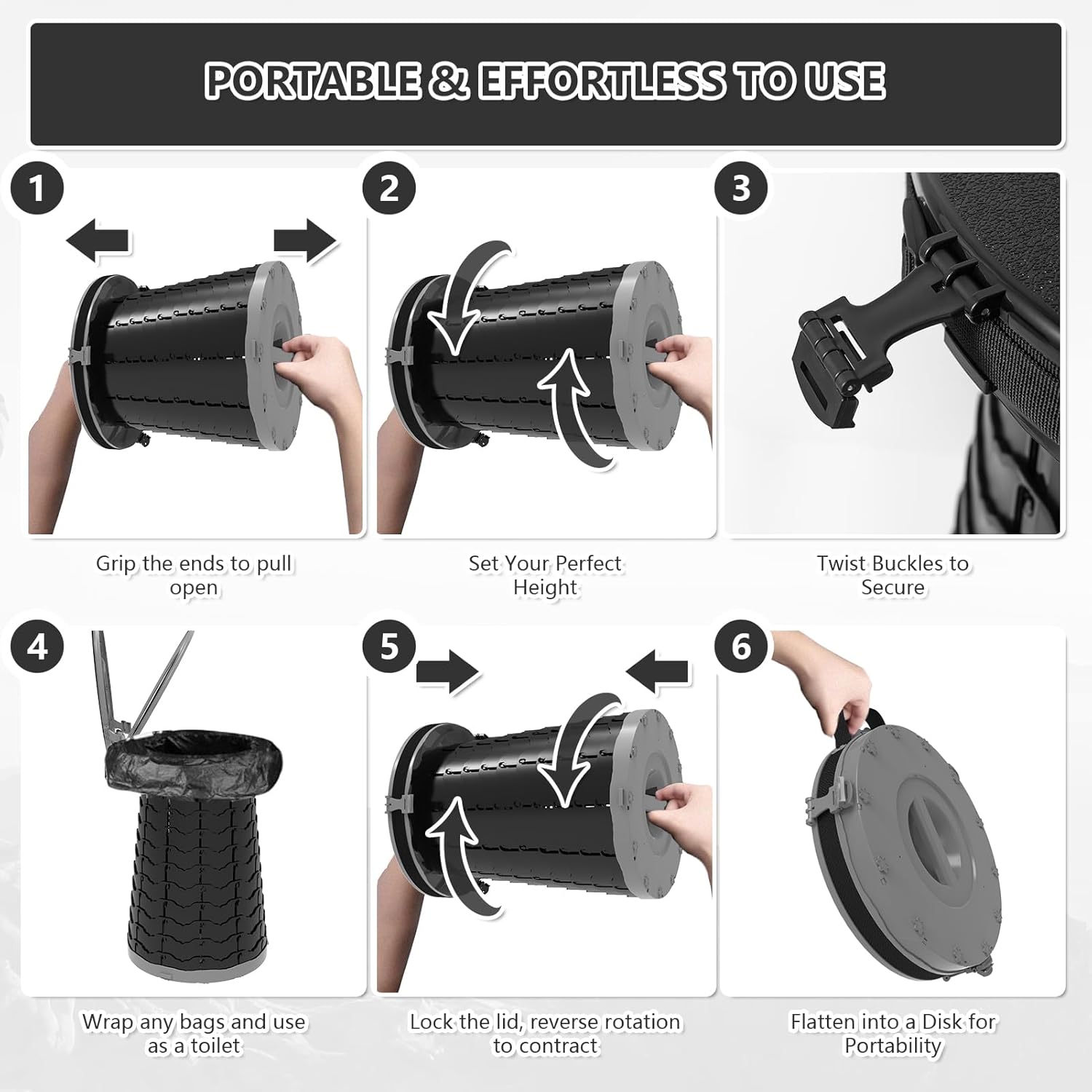 PORTABLE & EFFORTLESS TO USE

1

Grip the ends to pull open

2

Set Your Perfect Height

3

Twist Buckles to Secure

4

Wrap any bags and use as a toilet

5

Lock the lid, reverse rotation to contract

6

Flatten into a Disk for Portability