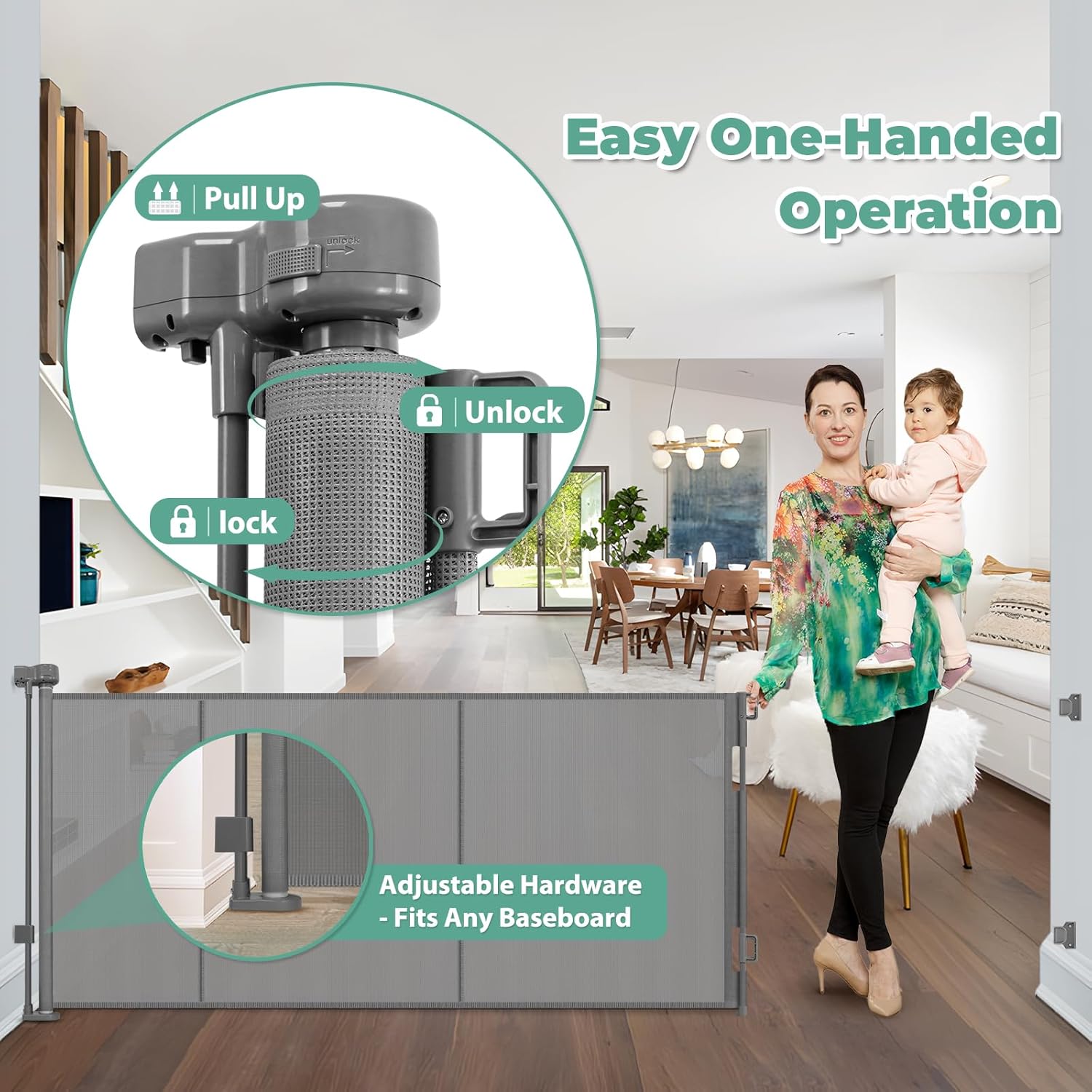 Easy One-Handed Operation

Pull Up

unlock

Unlock

lock

Adjustable Hardware - Fits Any Baseboard