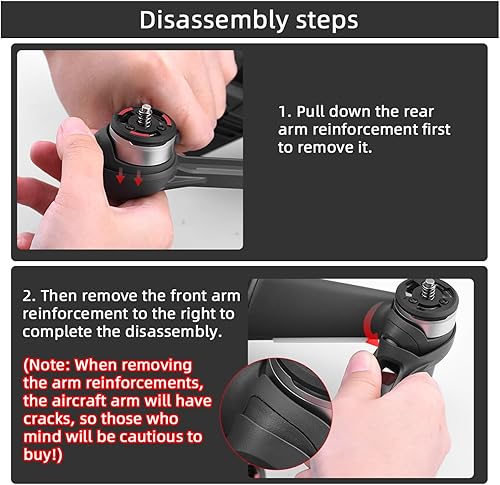 Disassembly steps

1. Pull down the rear arm reinforcement first to remove it.

2. Then remove the front arm reinforcement to the right to complete the disassembly.

(Note: When removing the arm reinforcements, the aircraft arm will have cracks, so those who mind will be cautious to buy!)