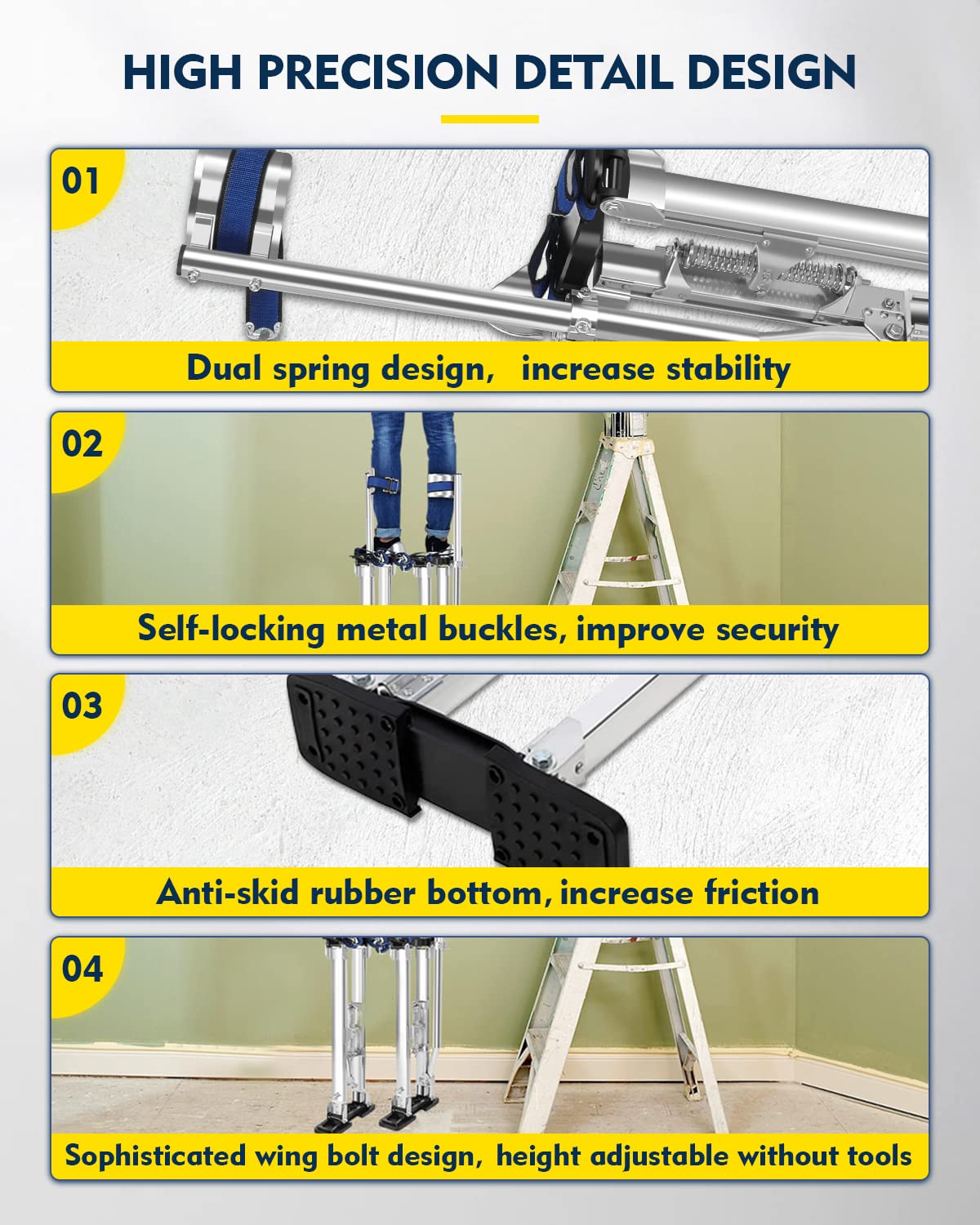 HIGH PRECISION DETAIL DESIGN

01

Dual spring design, increase stability

02

Self-locking metal buckles, improve security

03

Anti-skid rubber bottom, increase friction

04

Sophisticated wing bolt design, height adjustable without tools