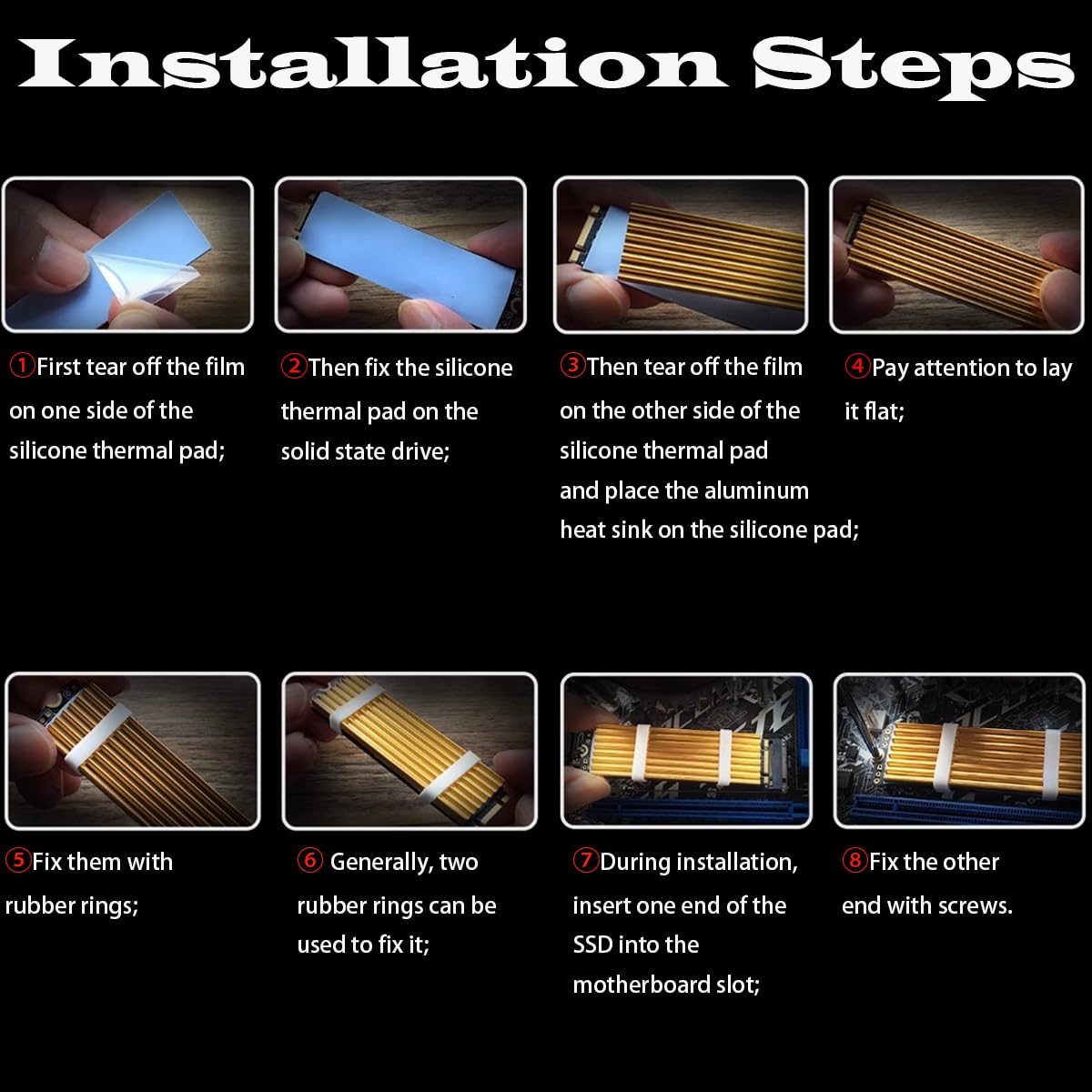 Installation Steps

①First tear off the film on one side of the silicone thermal pad;

②Then fix the silicone thermal pad on the solid state drive;

③Then tear off the film on the other side of the silicone thermal pad and place the aluminum heat sink on the silicone pad;

④Pay attention to lay it flat;

⑤Fix them with rubber rings;

⑥ Generally, two rubber rings can be used to fix it;

⑦During installation, insert one end of the SSD into the motherboard slot;

⑧Fix the other end with screws.