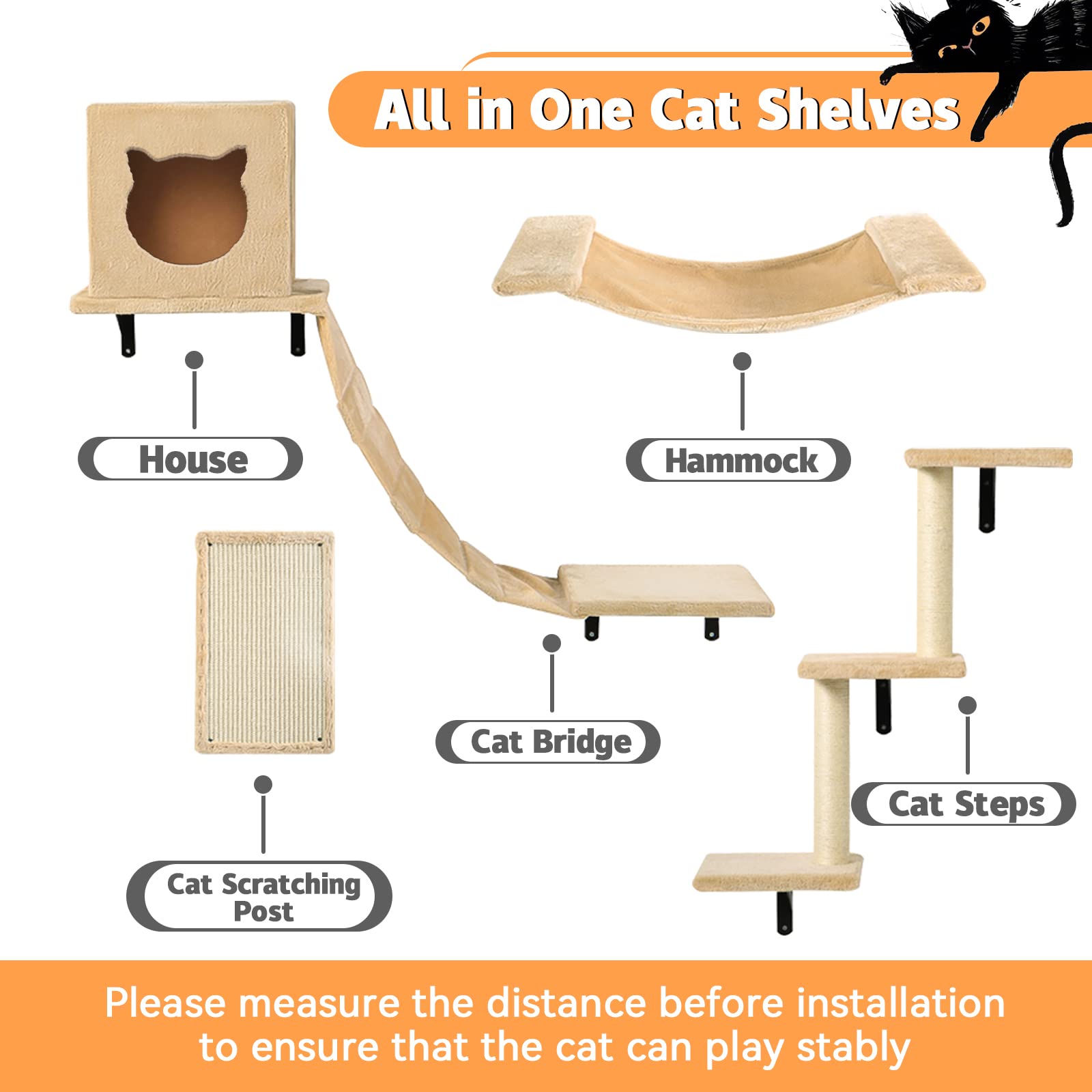 All in One Cat Shelves

House

Hammock

Cat Bridge

Cat Steps

Cat Scratching Post

Please measure the distance before installation to ensure that the cat can play stably