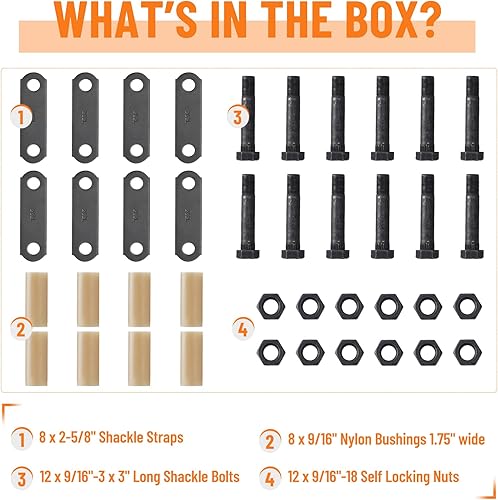 WHAT'S IN THE BOX?

1

3

2

4

1 8 x 2-5/8" Shackle Straps

2 8 x 9/16" Nylon Bushings 1.75" wide

3 12 x 9/16"-3 x 3" Long Shackle Bolts

4 12 x 9/16"-18 Self Locking Nuts