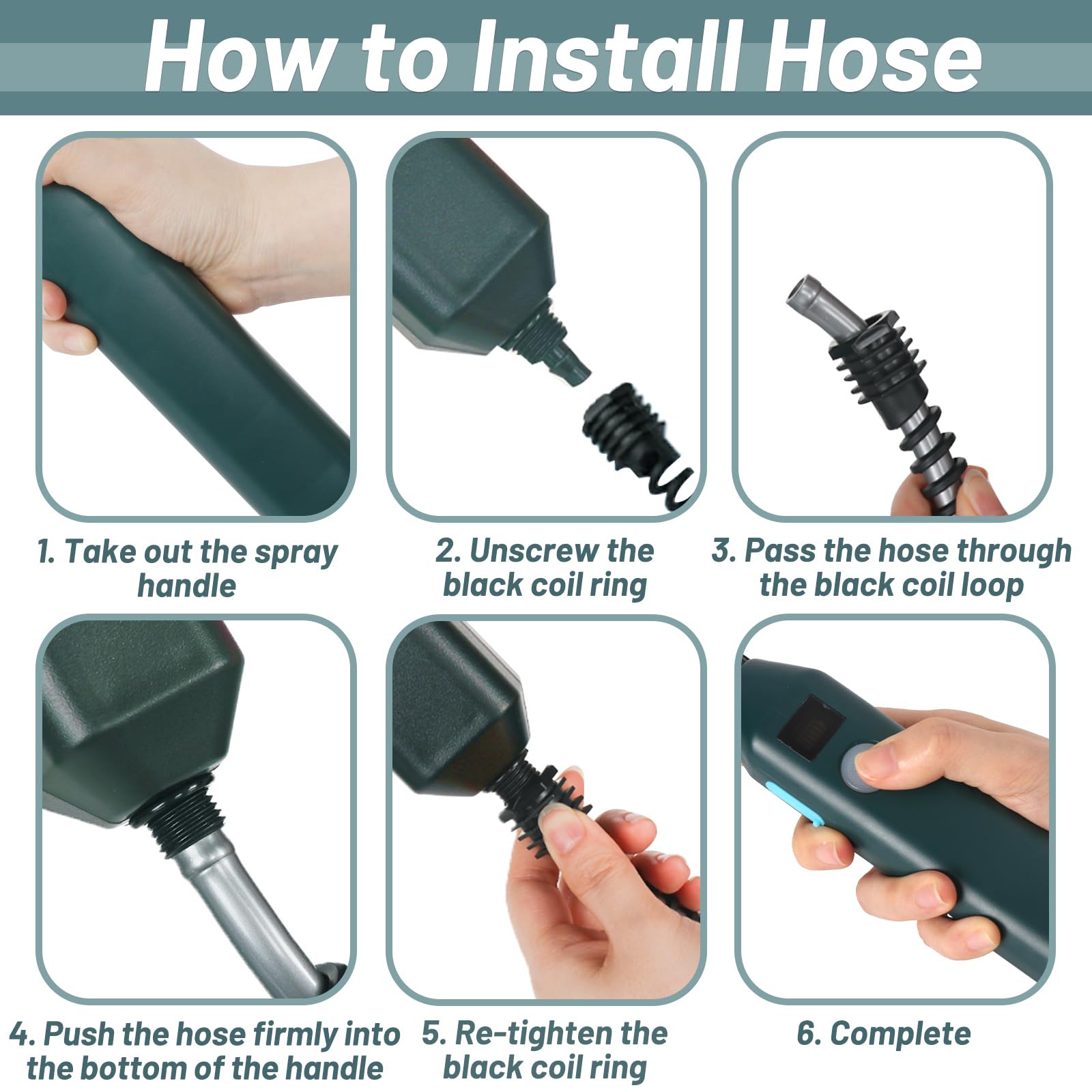 How to Install Hose

1. Take out the spray handle

2. Unscrew the black coil ring

3. Pass the hose through the black coil loop

4. Push the hose firmly into the bottom of the handle

5. Re-tighten the black coil ring

6. Complete