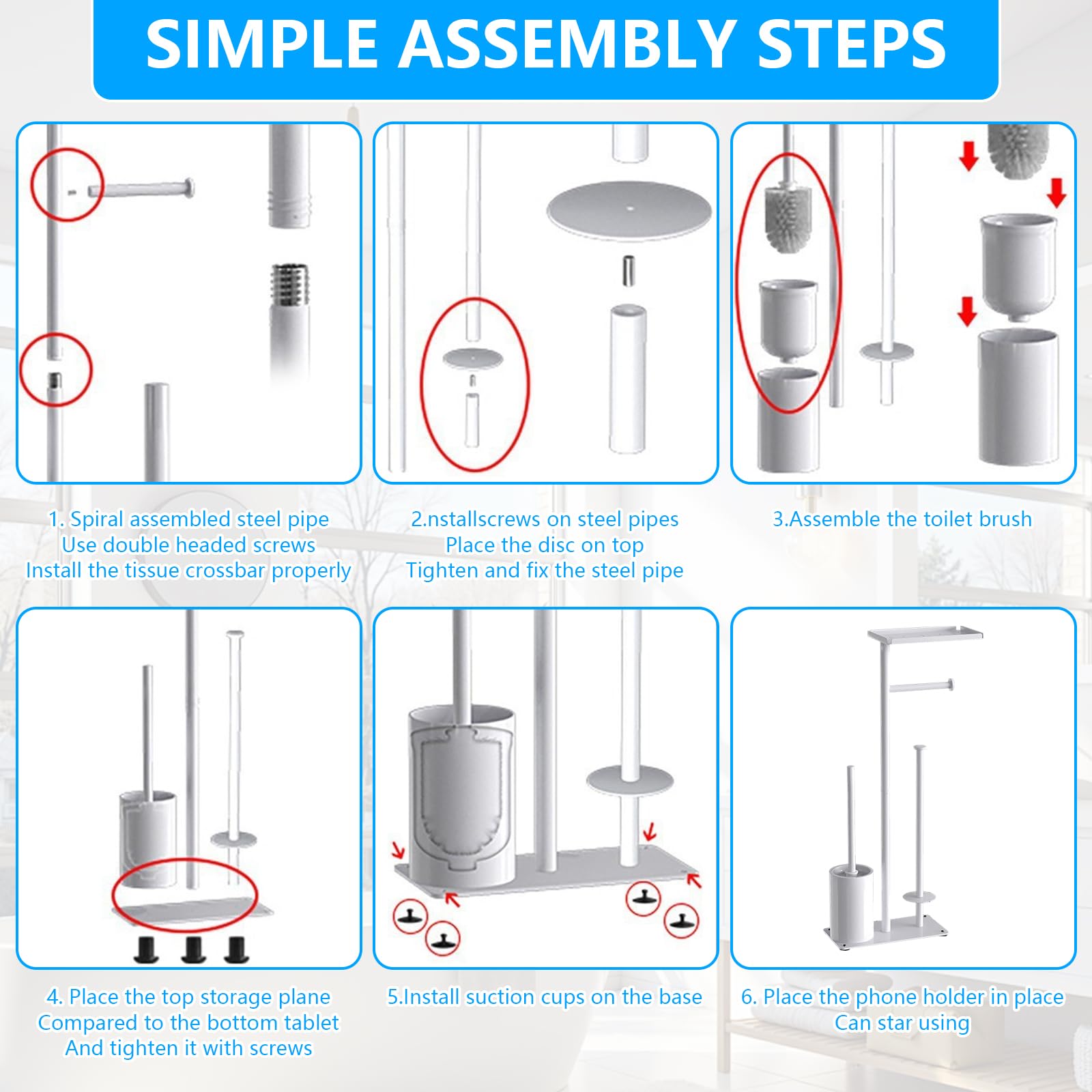 SIMPLE ASSEMBLY STEPS

1. Spiral assembled steel pipe
Use double headed screws
Install the tissue crossbar properly

2.nstallscrews on steel pipes
Place the disc on top
Tighten and fix the steel pipe

3.Assemble the toilet brush

4. Place the top storage plane
Compared to the bottom tablet
And tighten it with screws

5.Install suction cups on the base

6. Place the phone holder in place
Can star using