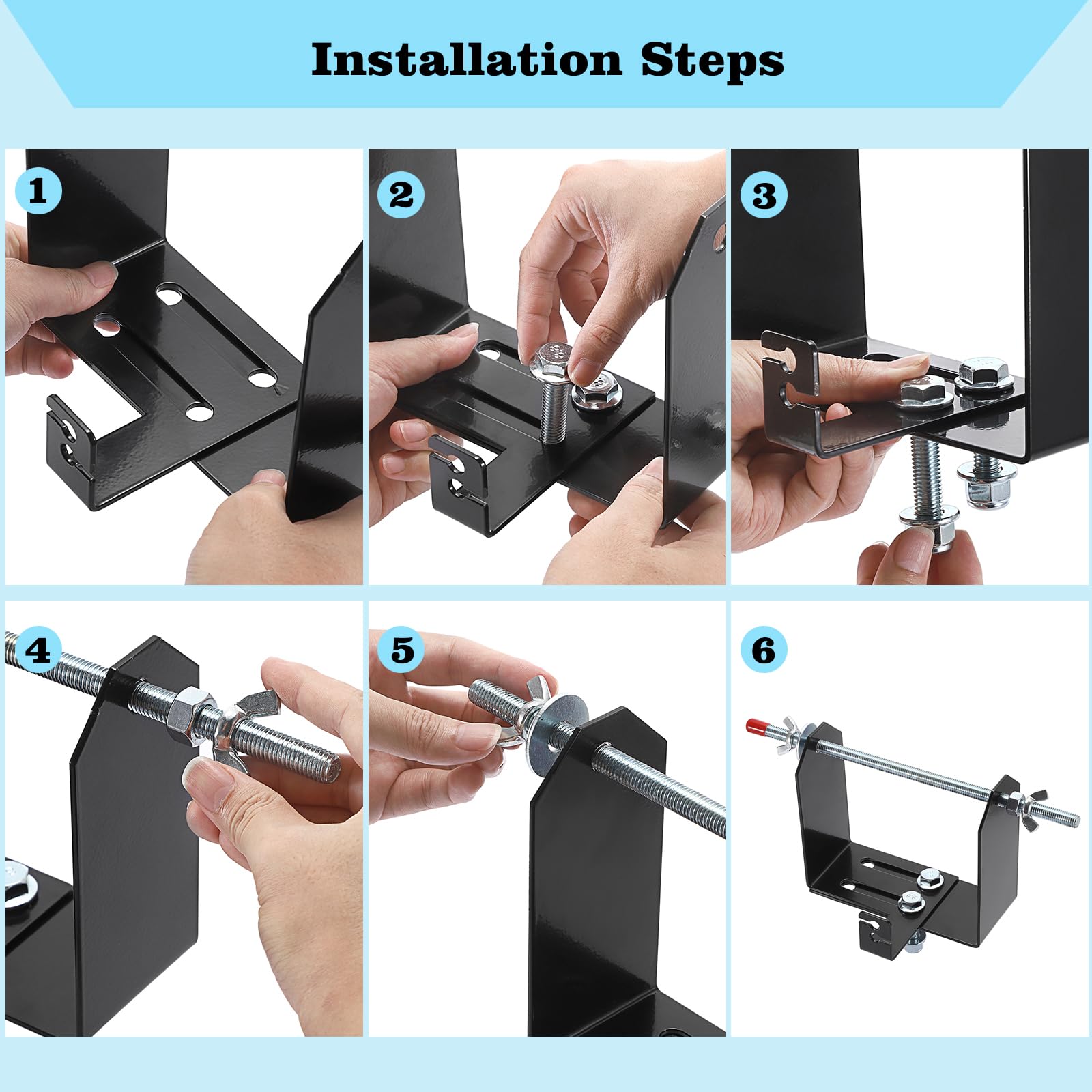 Installation Steps

1

2

3

4

5

6