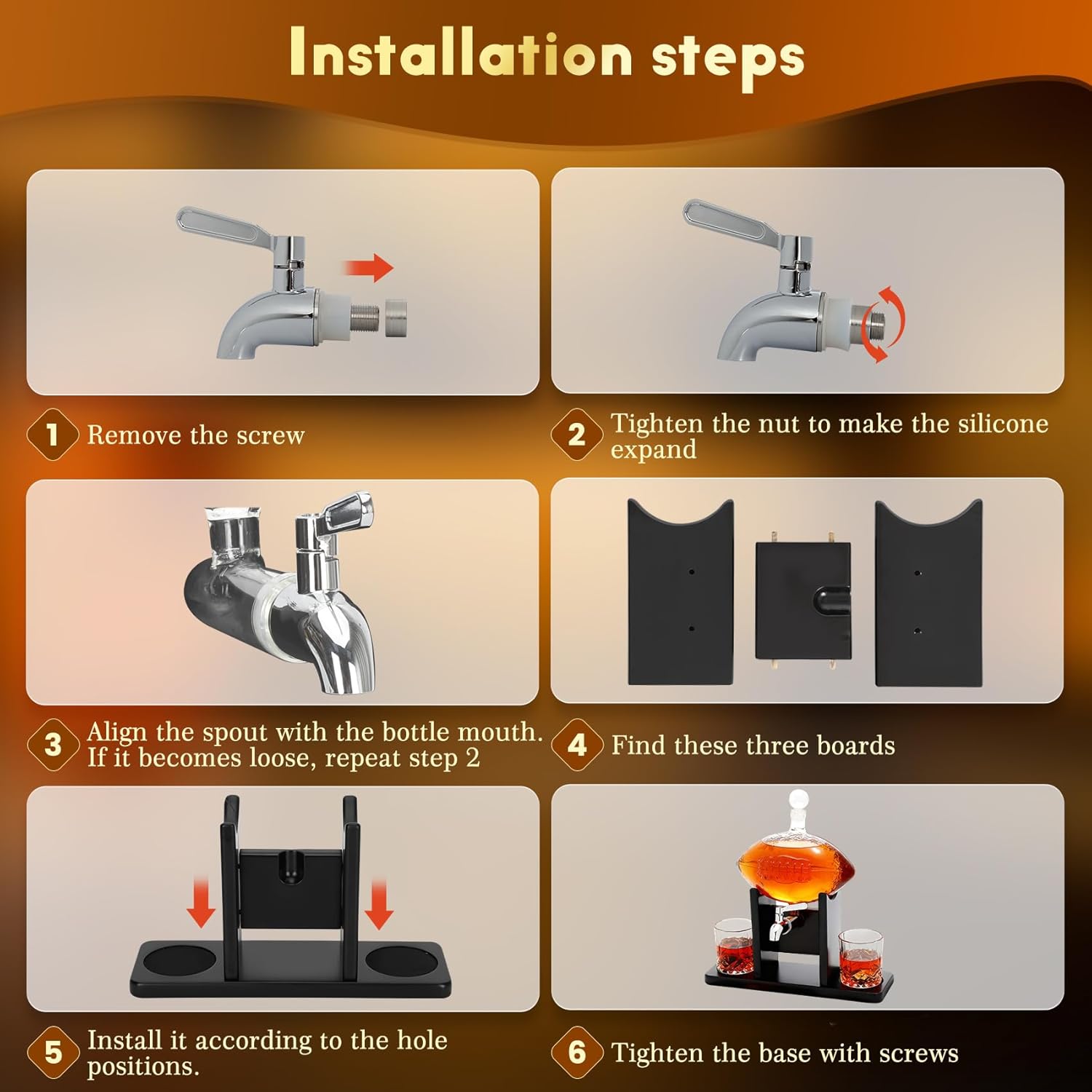 Installation steps

1 Remove the screw

2 Tighten the nut to make the silicone expand

3 Align the spout with the bottle mouth. If it becomes loose, repeat step 2

4 Find these three boards

5 Install it according to the hole positions.

6 Tighten the base with screws