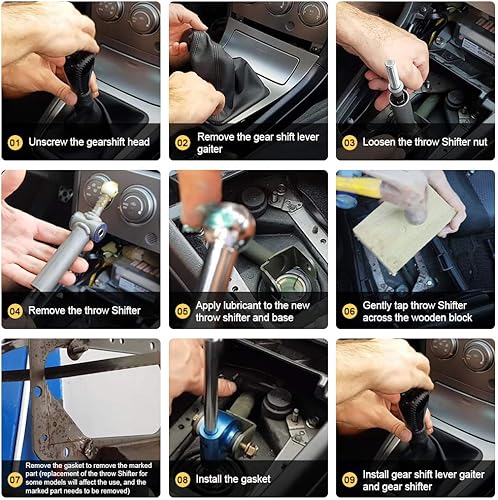 01 Unscrew the gearshift head

02 Remove the gear shift lever gaiter

03 Loosen the throw Shifter nut

04 Remove the throw Shifter

05 Apply lubricant to the new throw shifter and base

06 Gently tap throw Shifter across the wooden block

07 Remove the gasket to remove the marked part (replacement of the throw Shifter for some models will affect the use, and the marked part needs to be removed)

08 Install the gasket

09 Install gear shift lever gaiter and gear shifter