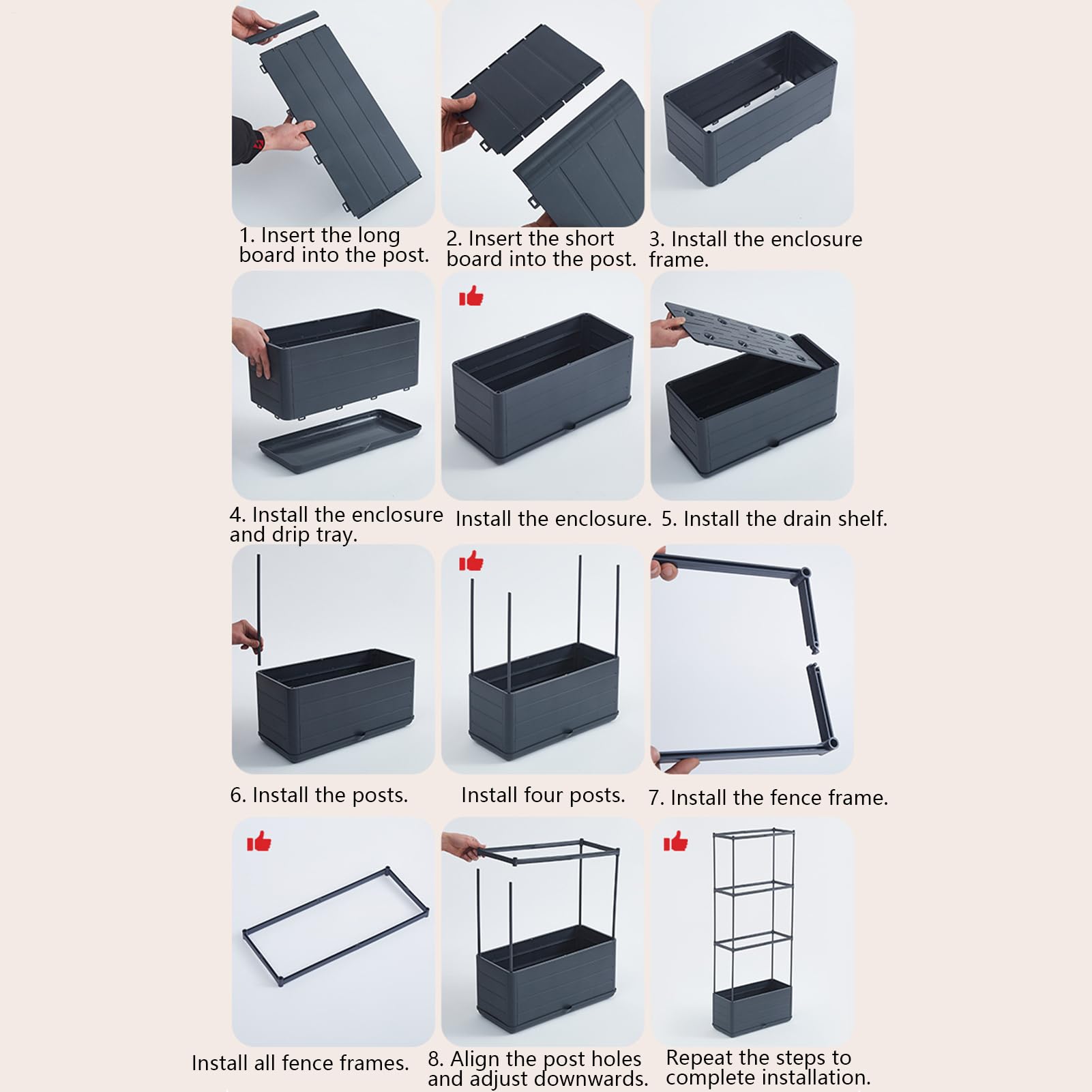 1. Insert the long board into the post.

2. Insert the short board into the post.

3. Install the enclosure frame.

4. Install the enclosure and drip tray.

Install the enclosure.

5. Install the drain shelf.

6. Install the posts.

Install four posts.

7. Install the fence frame.

Install all fence frames.

8. Align the post holes and adjust downwards.

Repeat the steps to complete installation.