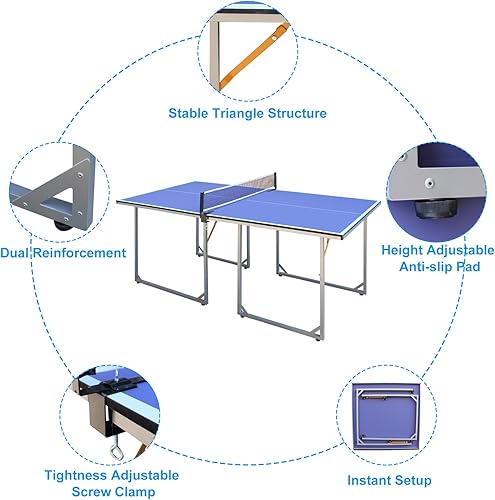 Stable Triangle Structure

Dual Reinforcement

Height Adjustable Anti-slip Pad

Tightness Adjustable Screw Clamp

Instant Setup