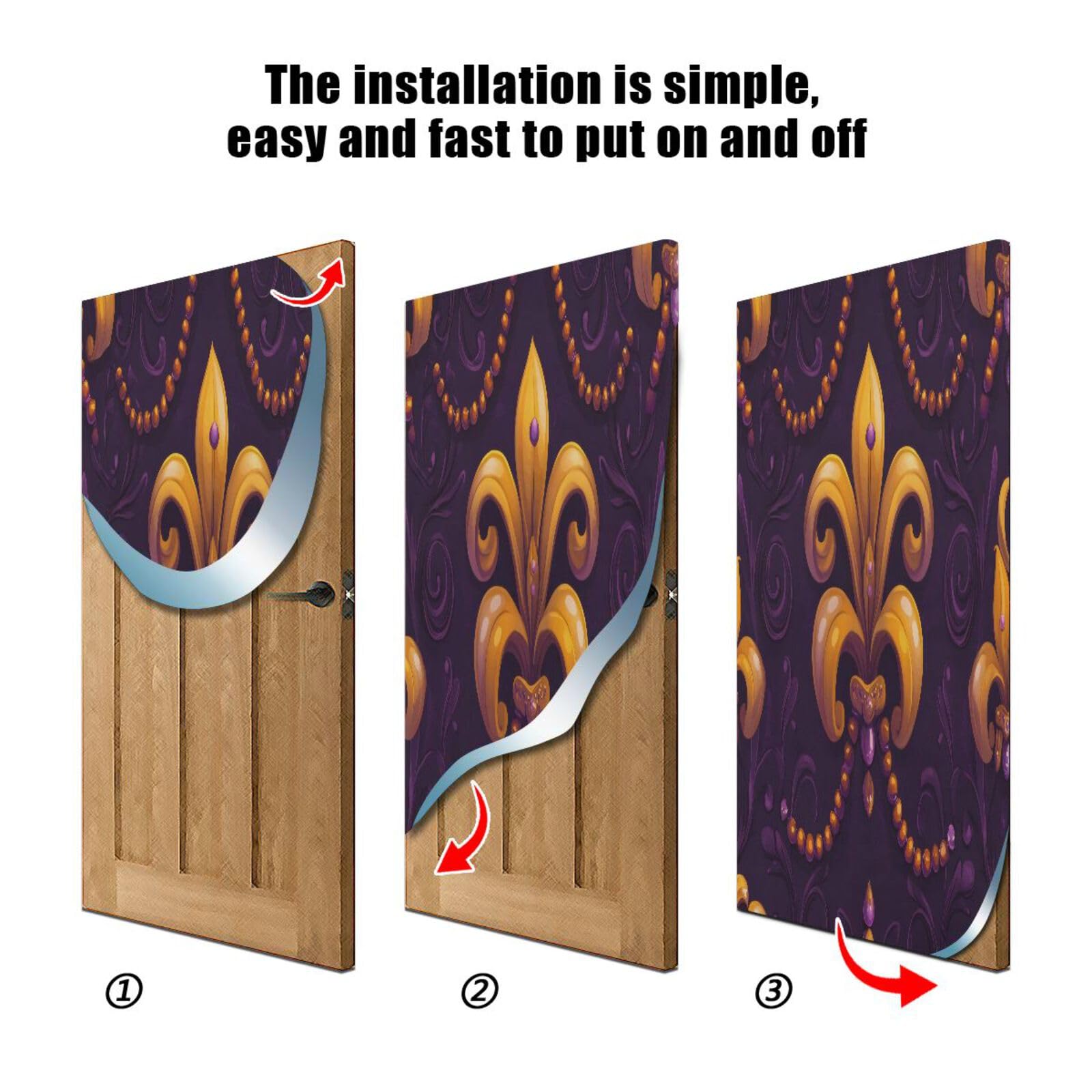 The installation is simple, easy and fast to put on and off

①

②

③