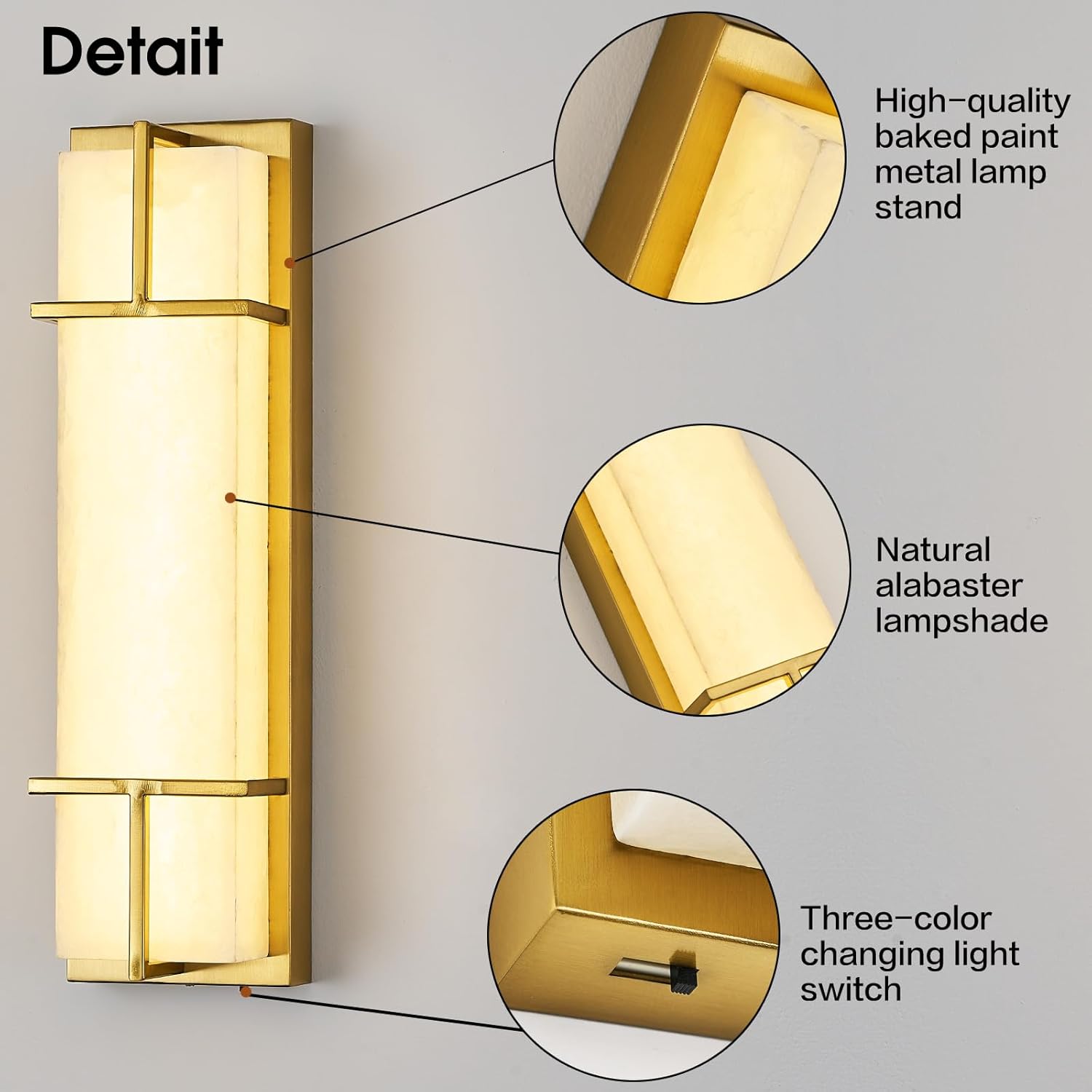 Detait

High-quality baked paint metal lamp stand

Natural alabaster lampshade

Three-color changing light switch