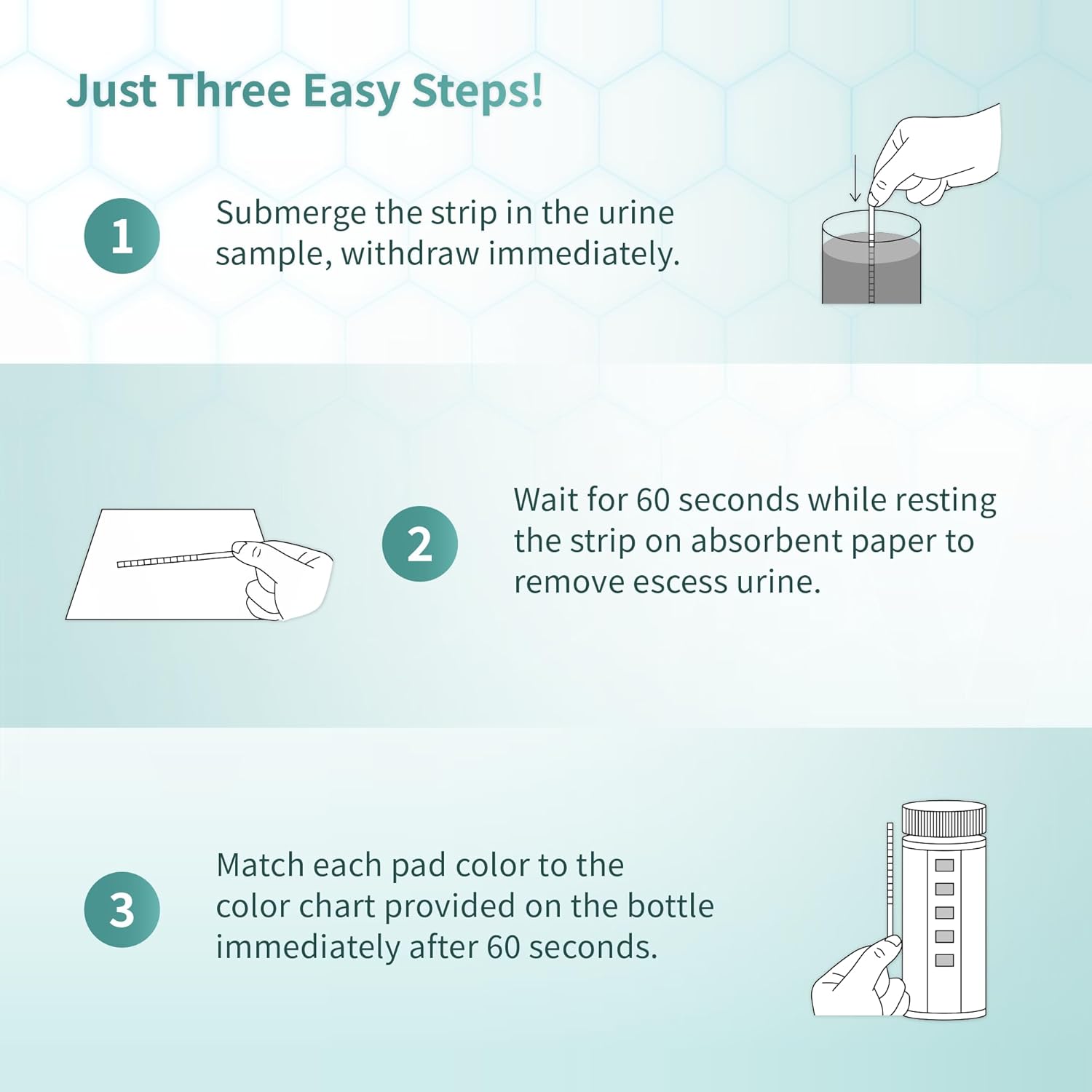 Just Three Easy Steps!

1

Submerge the strip in the urine sample, withdraw immediately.

2

Wait for 60 seconds while resting the strip on absorbent paper to remove escess urine.

3

Match each pad color to the color chart provided on the bottle immediately after 60 seconds.