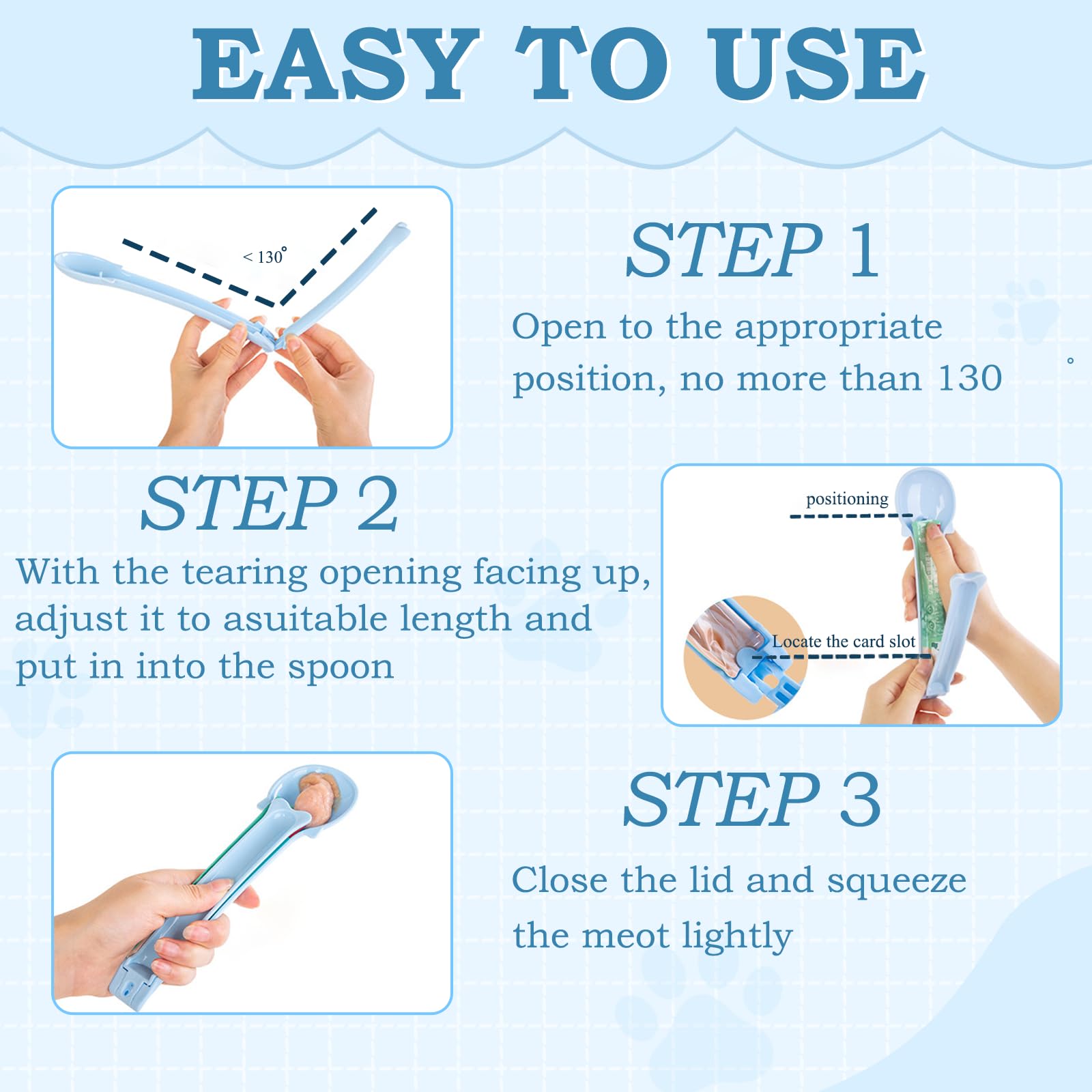 EASY TO USE

< 130°

STEP 1

Open to the appropriate position, no more than 130 °

STEP 2

With the tearing opening facing up, adjust it to asuitable length and put in into the spoon

positioning

Locate the card slot

STEP 3

Close the lid and squeeze the meot lightly