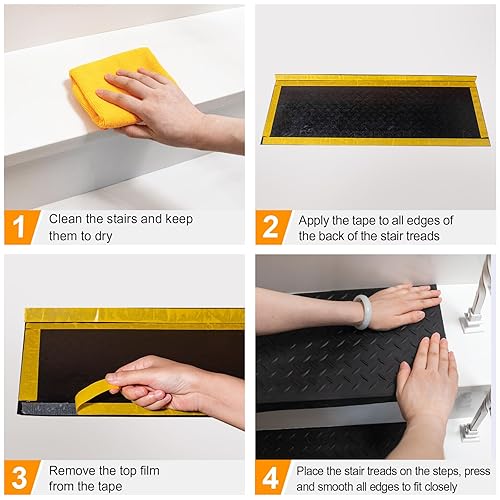 1 Clean the stairs and keep them to dry

2 Apply the tape to all edges of the back of the stair treads

3 Remove the top film from the tape

4 Place the stair treads on the steps, press and smooth all edges to fit closely