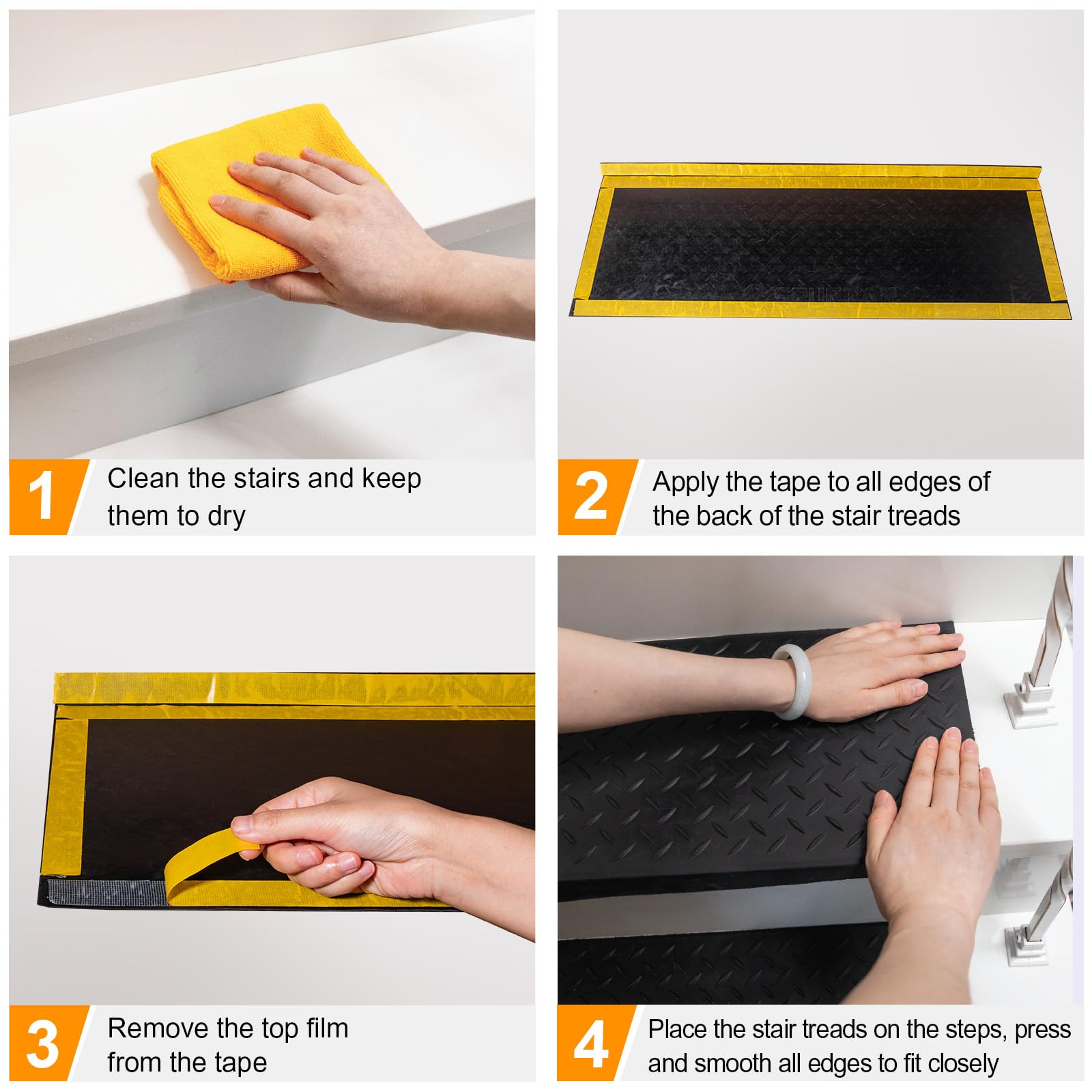 1 Clean the stairs and keep them to dry

2 Apply the tape to all edges of the back of the stair treads

3 Remove the top film from the tape

4 Place the stair treads on the steps, press and smooth all edges to fit closely