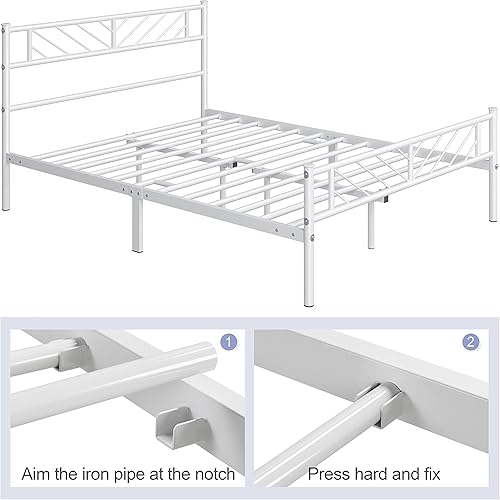 1

Aim the iron pipe at the notch

2

Press hard and fix