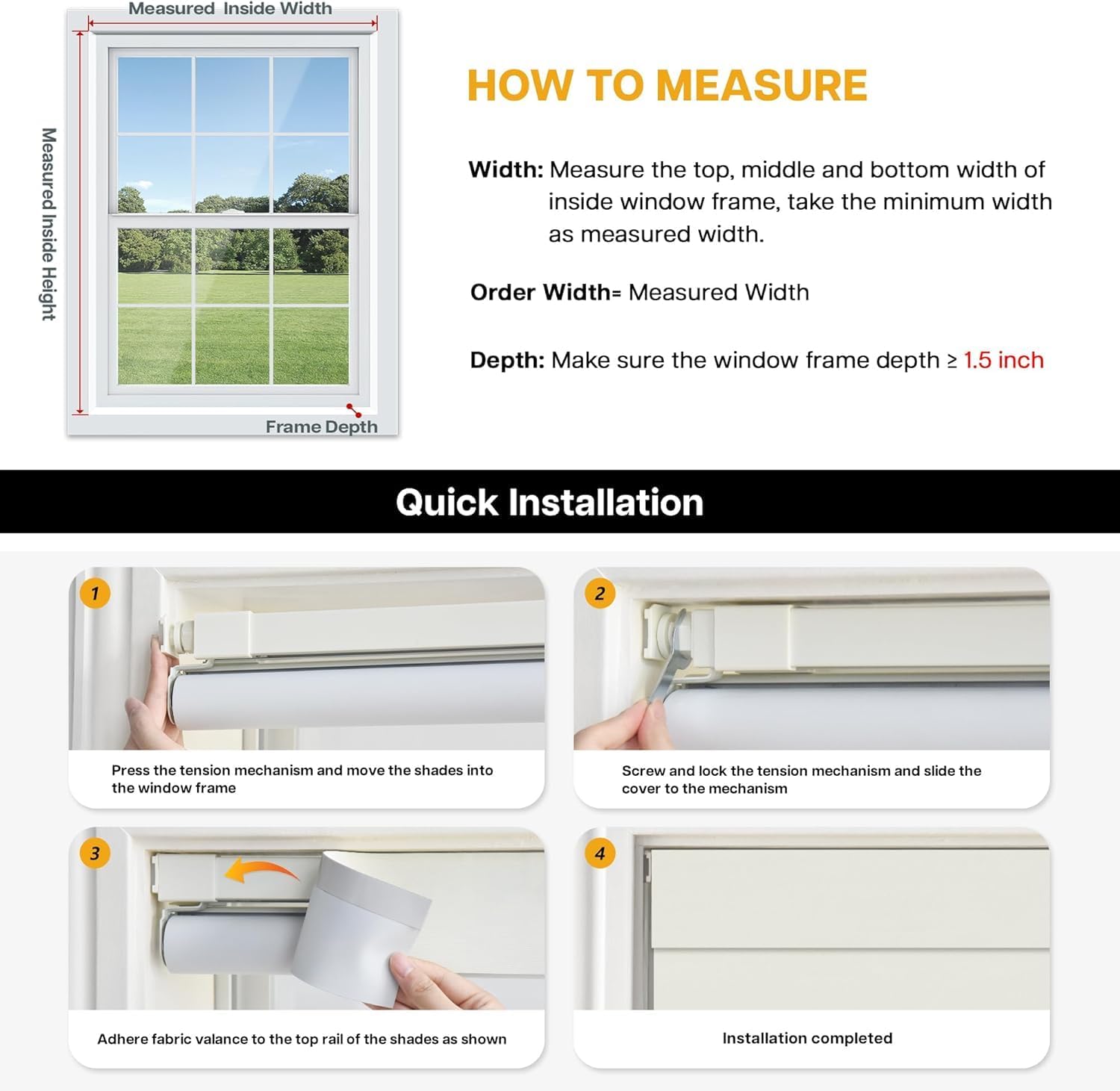 Measured Inside Width

Measured Inside Height

Frame Depth

HOW TO MEASURE

Width: Measure the top, middle and bottom width of inside window frame, take the minimum width as measured width.

Order Width= Measured Width

Depth: Make sure the window frame depth ≥ 1.5 inch

Quick Installation

1

Press the tension mechanism and move the shades into the window frame

2

Screw and lock the tension mechanism and slide the cover to the mechanism

3

Adhere fabric valance to the top rail of the shades as shown

4

Installation completed