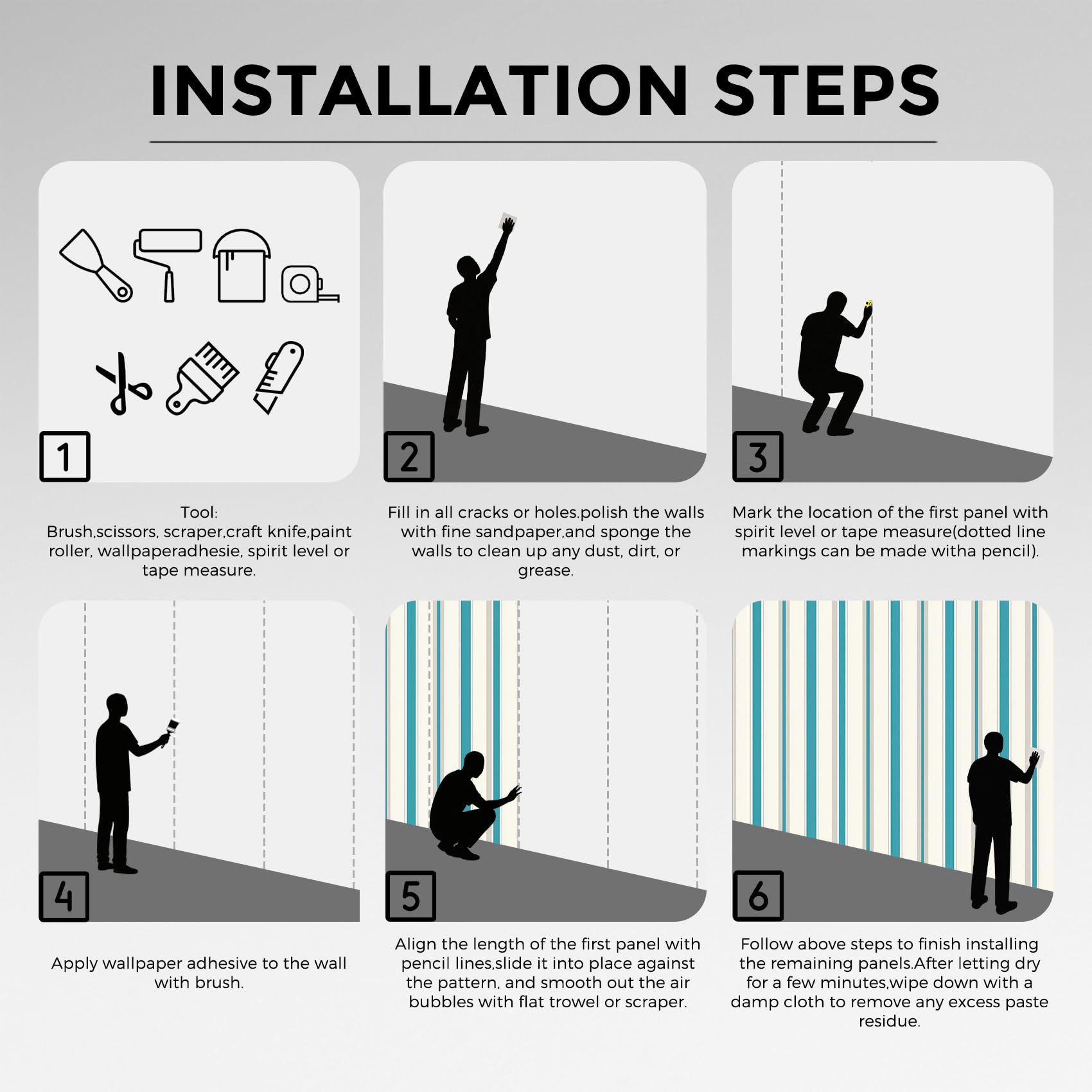 INSTALLATION STEPS

1

Tool:
Brush,scissors, scraper,craft knife,paint roller, wallpaperadhesie, spirit level or tape measure.

2

Fill in all cracks or holes.polish the walls with fine sandpaper,and sponge the walls to clean up any dust, dirt, or grease.

3

Mark the location of the first panel with spirit level or tape measure(dotted line markings can be made witha pencil).

4

Apply wallpaper adhesive to the wall with brush.

5

Align the length of the first panel with pencil lines,slide it into place against the pattern, and smooth out the air bubbles with flat trowel or scraper.

6

Follow above steps to finish installing the remaining panels.After letting dry for a few minutes,wipe down with a damp cloth to remove any excess paste residue.