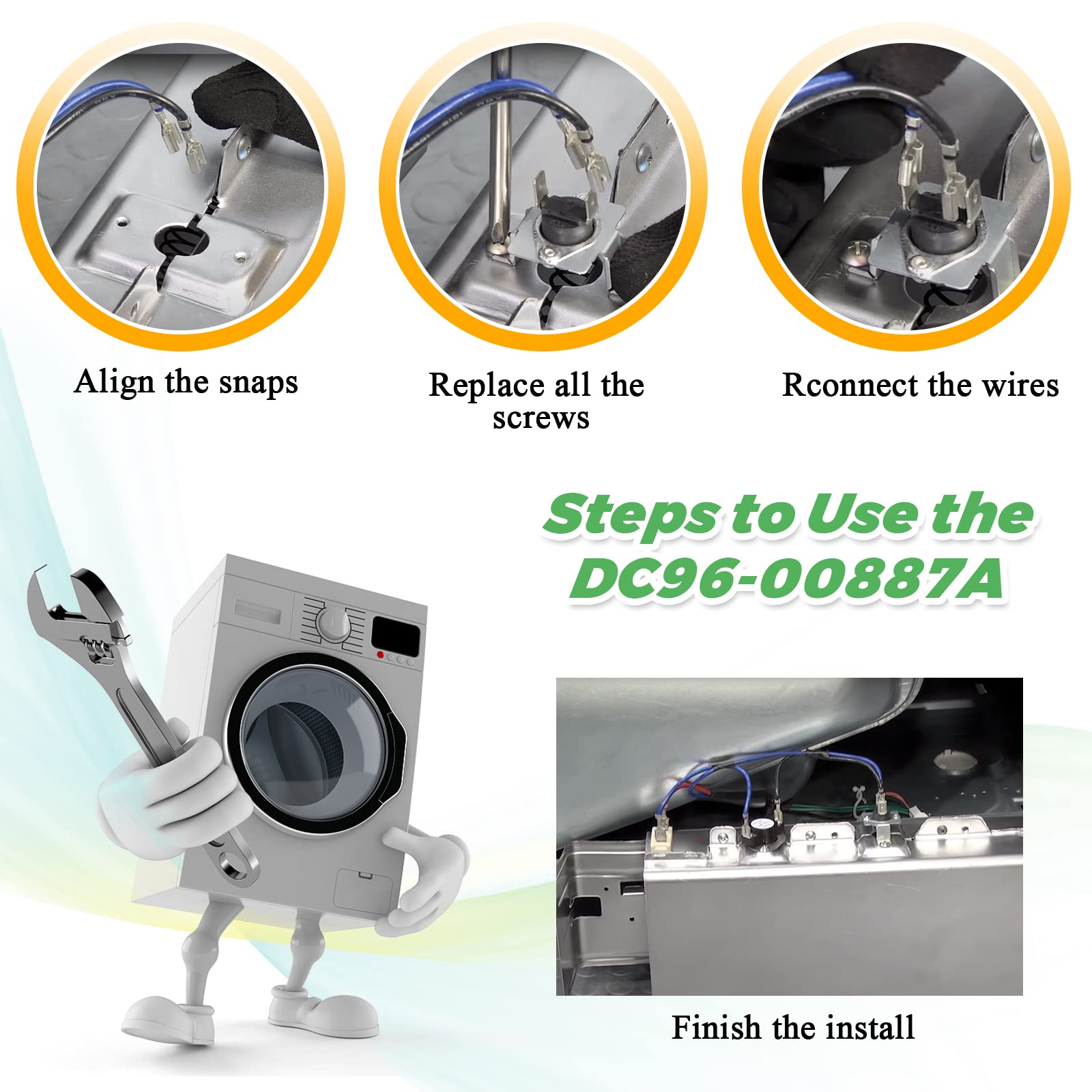 Align the snaps

Replace all the screws

Rconnect the wires

Steps to Use the DC96-00887A

Finish the install