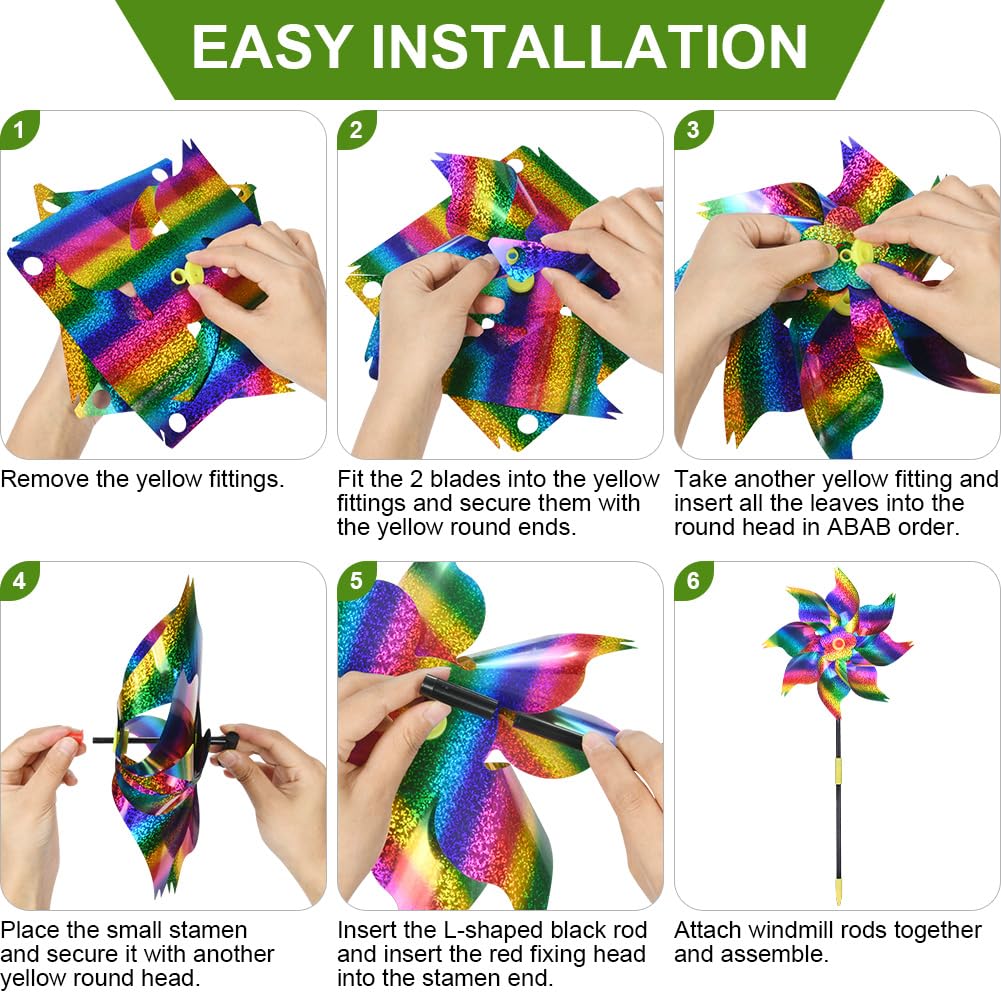 EASY INSTALLATION

1

Remove the yellow fittings.

2

Fit the 2 blades into the yellow fittings and secure them with the yellow round ends.

3

Take another yellow fitting and insert all the leaves into the round head in ABAB order.

4

Place the small stamen and secure it with another yellow round head.

5

Insert the L-shaped black rod and insert the red fixing head into the stamen end.

6

Attach windmill rods together and assemble.