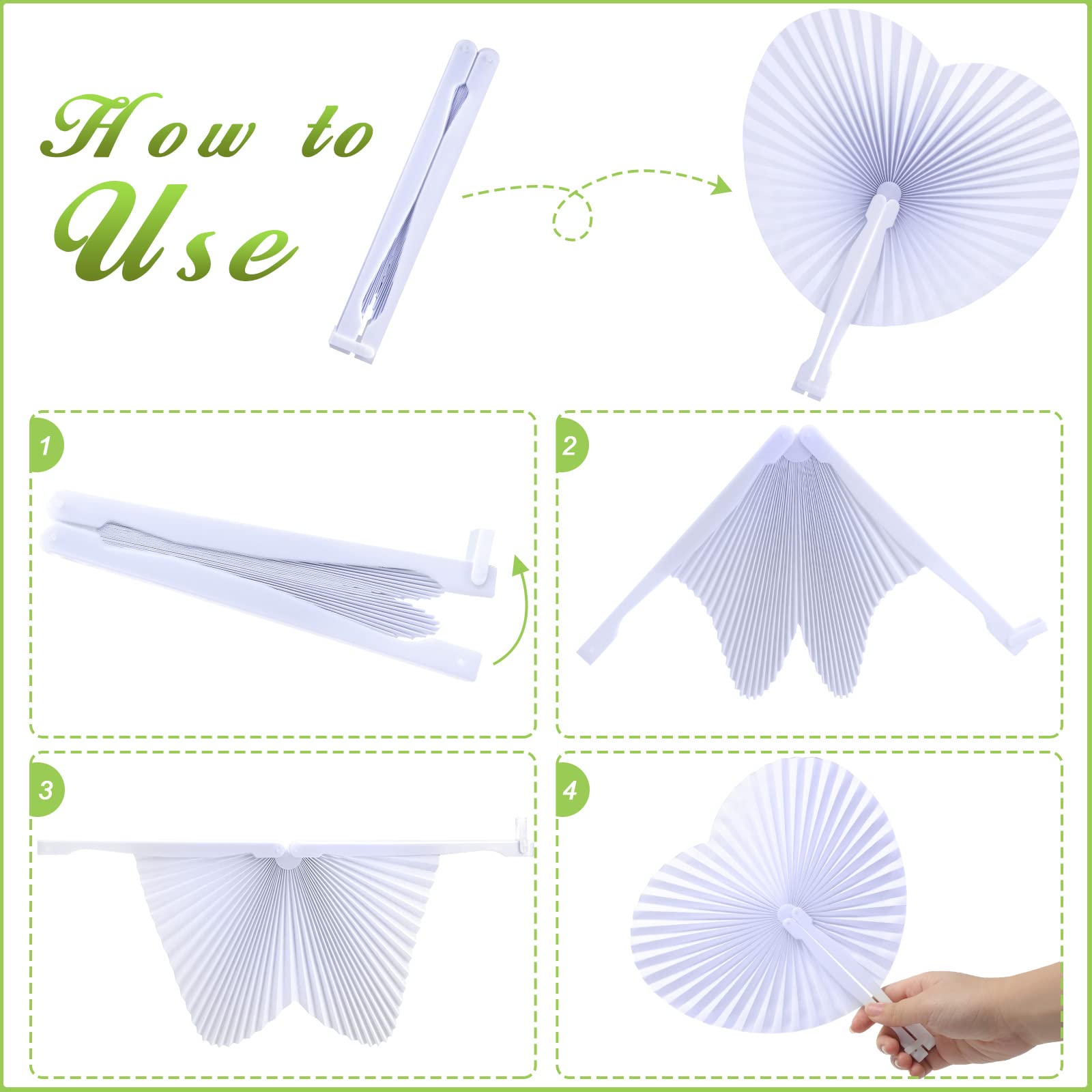 How to Use

1

2

3

4