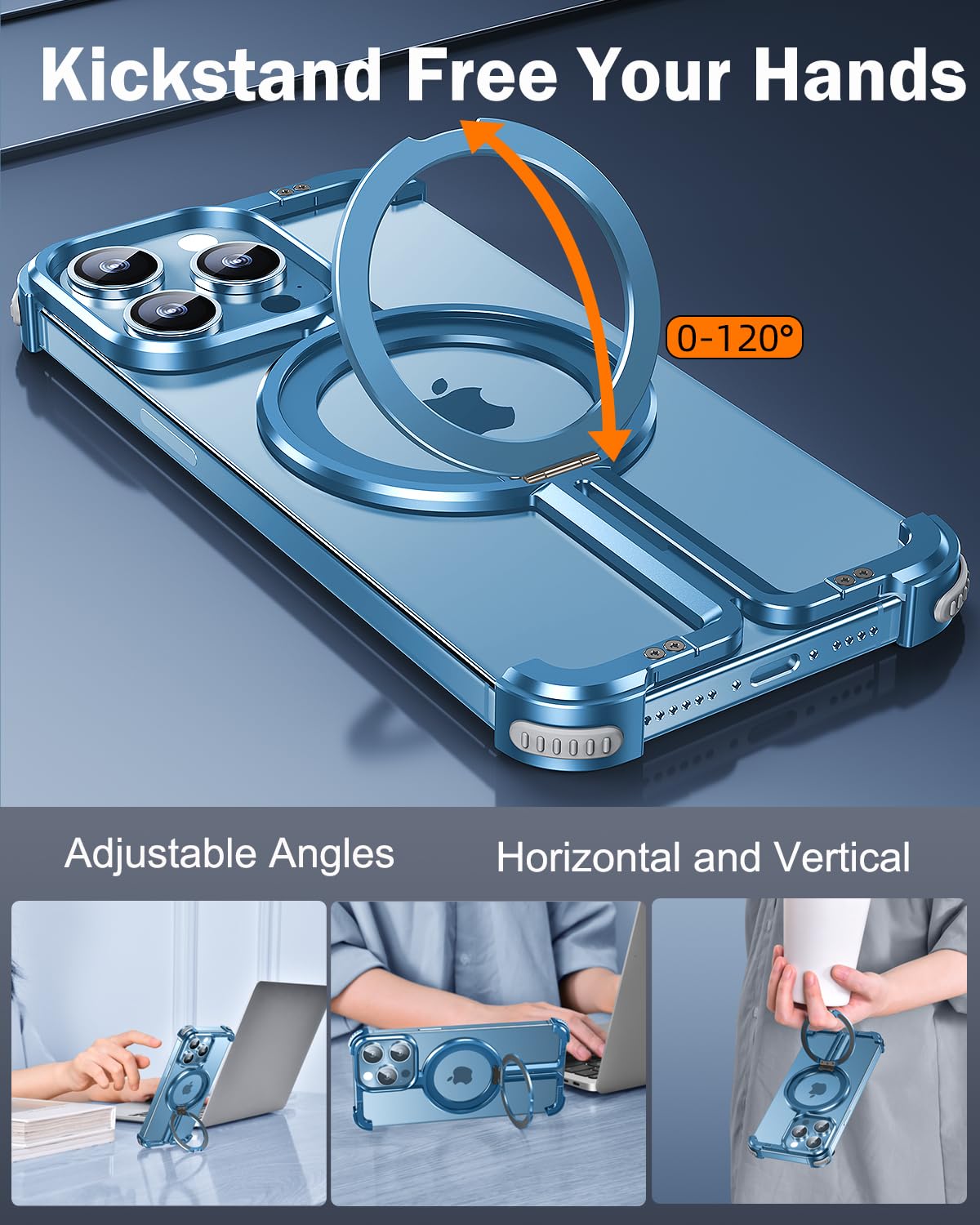 Kickstand Free Your Hands

0-120°

Adjustable Angles

Horizontal and Vertical