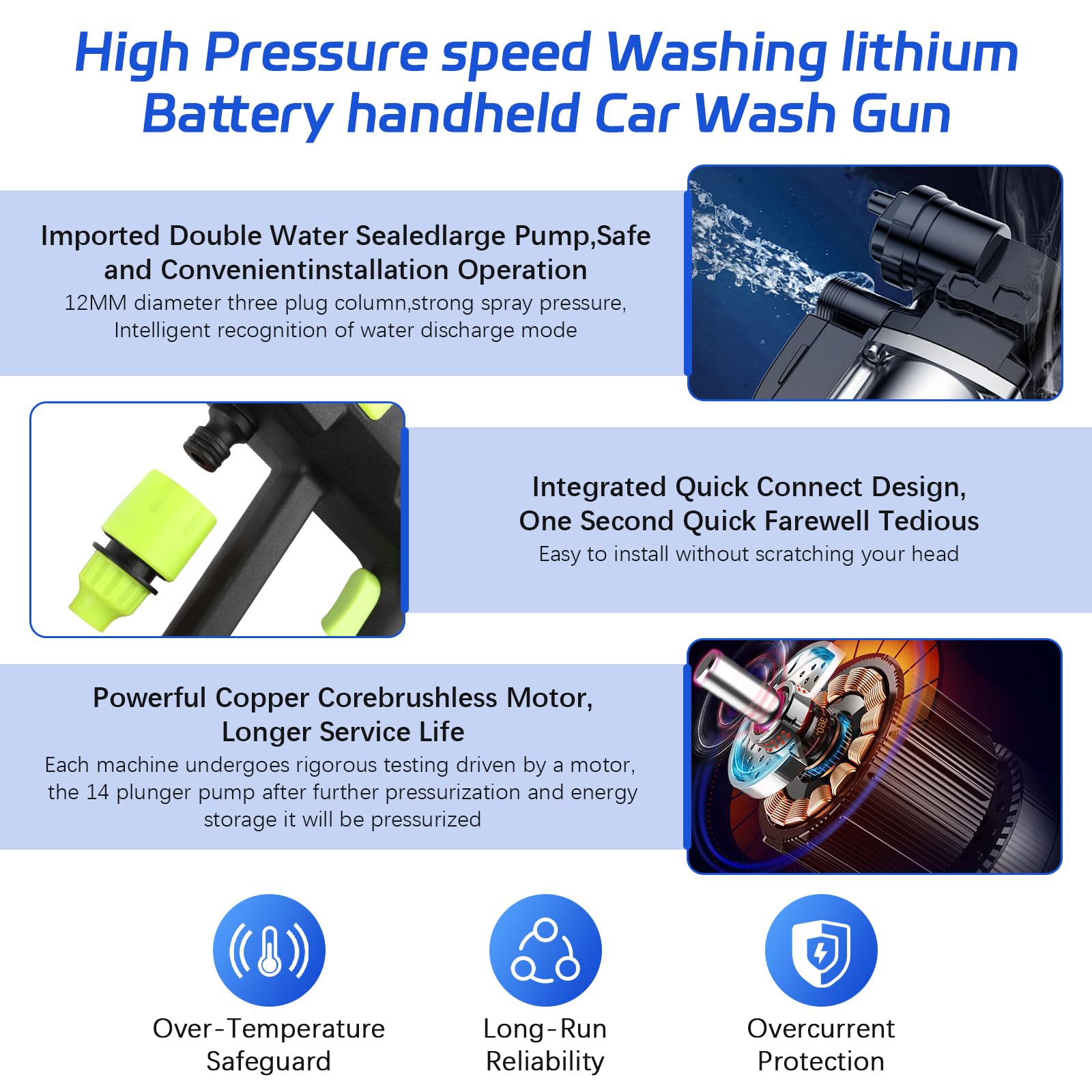 High Pressure speed Washing lithium Battery handheld Car Wash Gun

Imported Double Water Sealedlarge Pump,Safe and Convenientinstallation Operation
12MM diameter three plug column,strong spray pressure, Intelligent recognition of water discharge mode

Integrated Quick Connect Design, One Second Quick Farewell Tedious
Easy to install without scratching your head

Powerful Copper Corebrushless Motor, Longer Service Life
Each machine undergoes rigorous testing driven by a motor, the 14 plunger pump after further pressurization and energy storage it will be pressurized

360°

Over-Temperature Safeguard

Long-Run Reliability

Overcurrent Protection