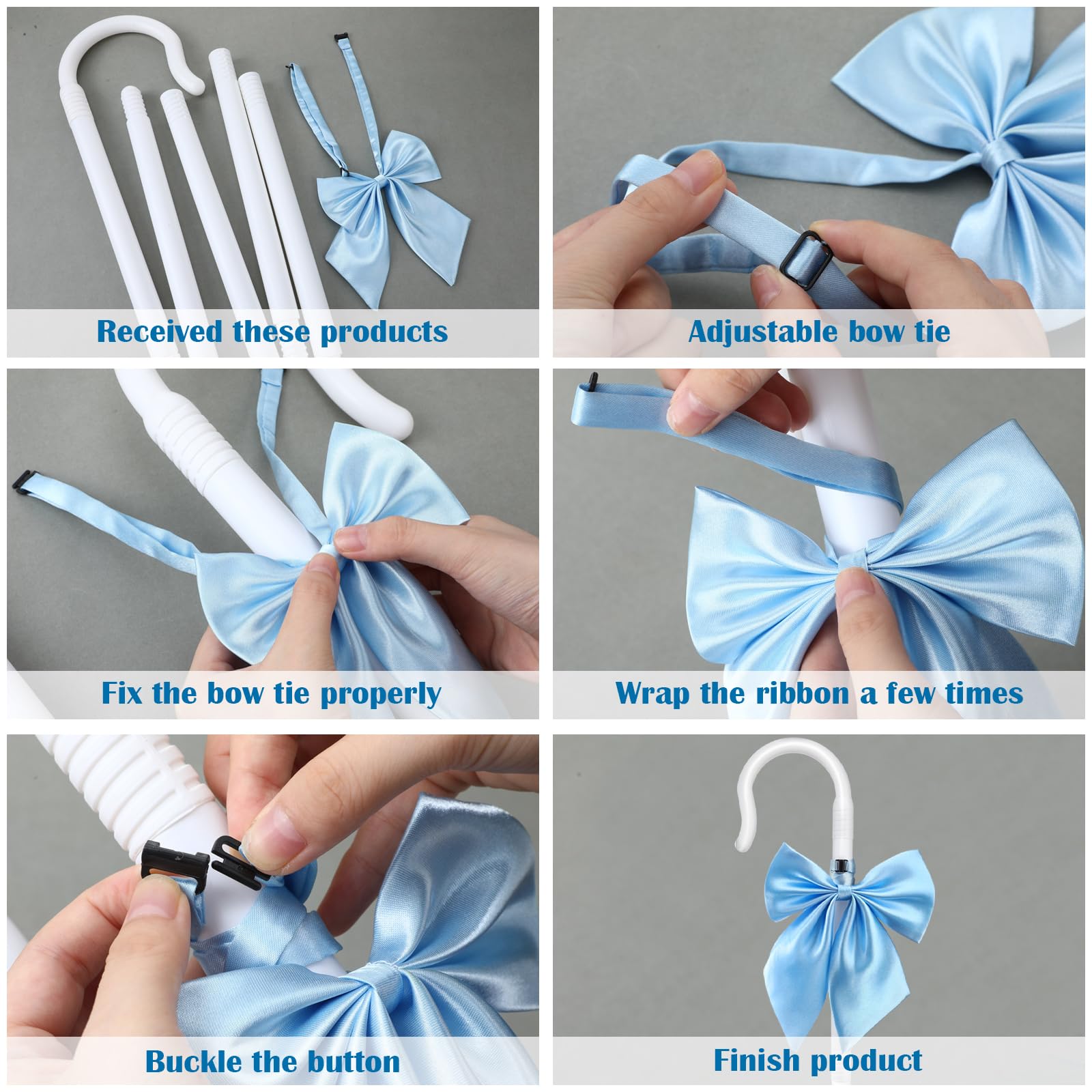 Received these products

Adjustable bow tie

Fix the bow tie properly

Wrap the ribbon a few times

Buckle the button

Finish product