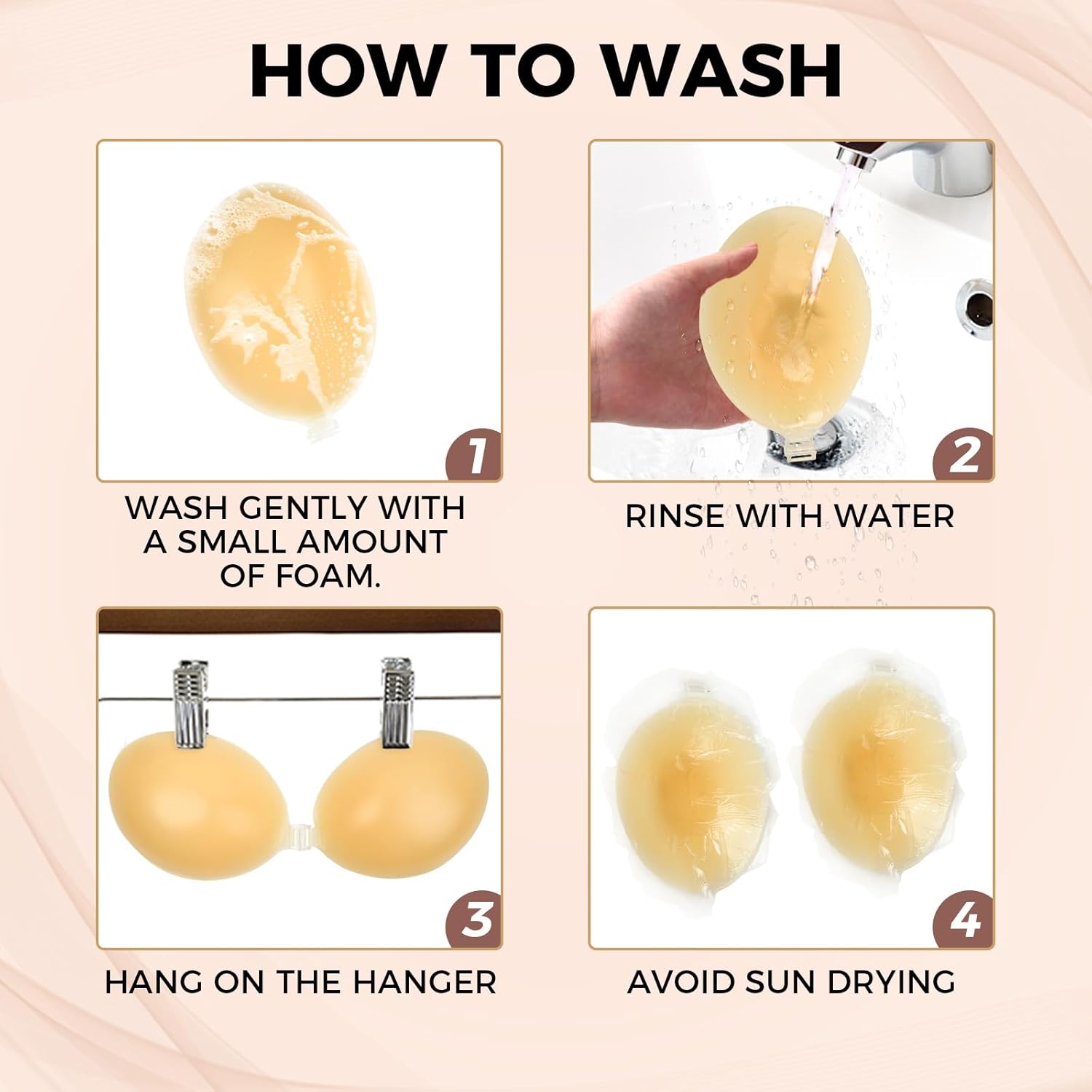 HOW TO WASH

1

WASH GENTLY WITH A SMALL AMOUNT OF FOAM.

2

RINSE WITH WATER

3

HANG ON THE HANGER

4

AVOID SUN DRYING