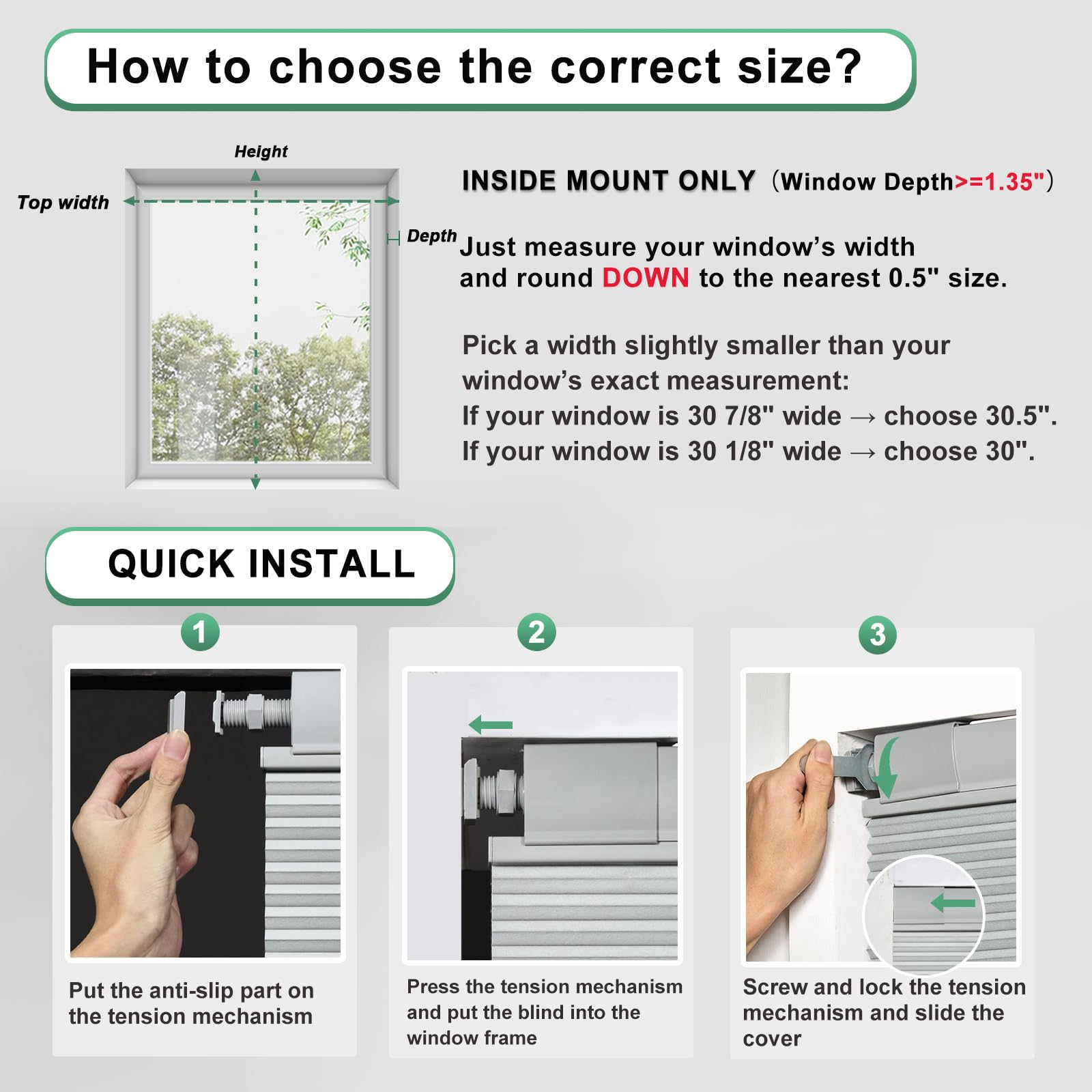 How to choose the correct size?

Height

Top width

Depth

INSIDE MOUNT ONLY (Window Depth>=1.35")

Just measure your window's width and round DOWN to the nearest 0.5" size.

Pick a width slightly smaller than your window's exact measurement:
If your window is 30 7/8" wide → choose 30.5".
If your window is 30 1/8" wide → choose 30".

QUICK INSTALL

1

Put the anti-slip part on the tension mechanism

2

Press the tension mechanism and put the blind into the window frame

3

Screw and lock the tension mechanism and slide the cover