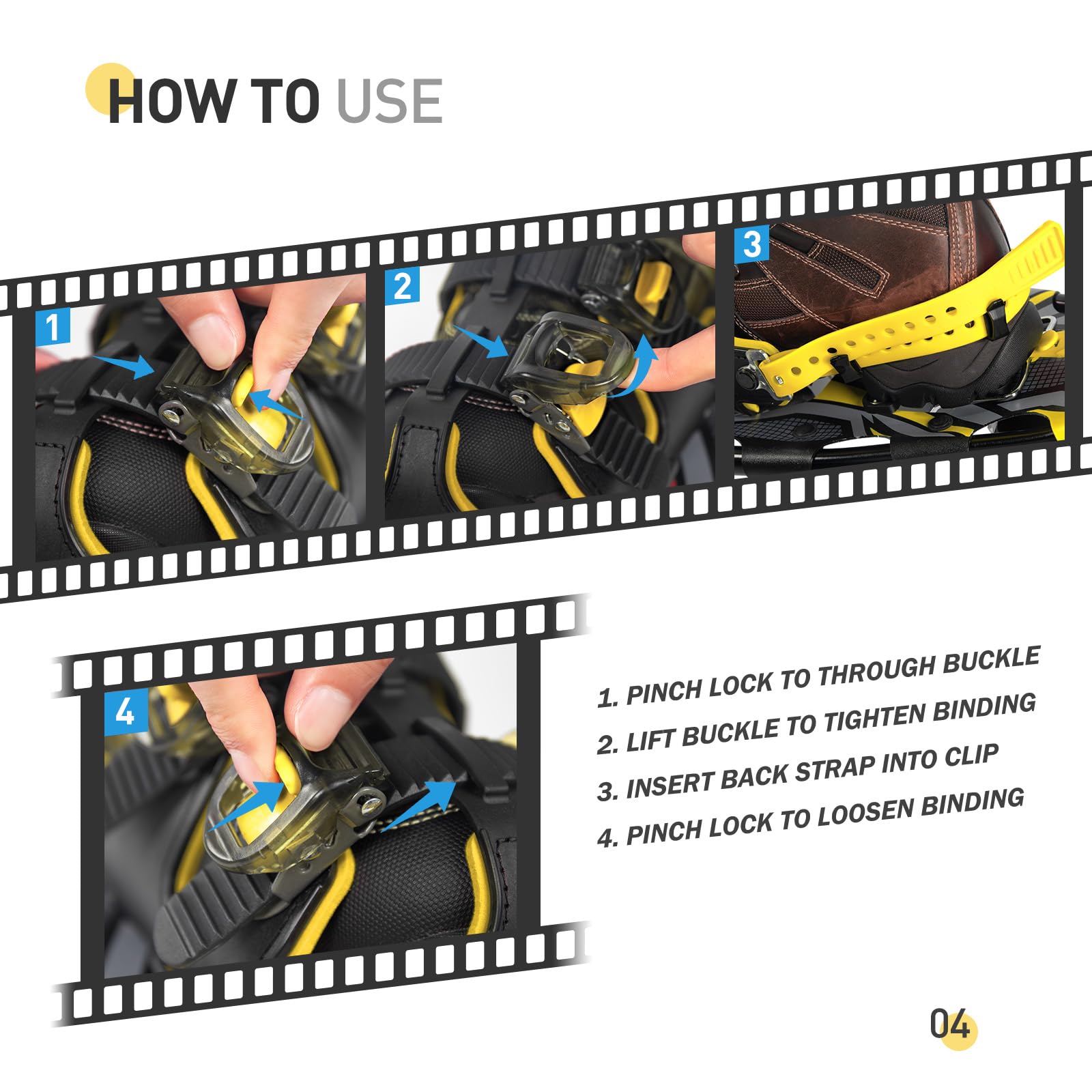 HOW TO USE

1

2

3

4

1. PINCH LOCK TO THROUGH BUCKLE
2. LIFT BUCKLE TO TIGHTEN BINDING
3. INSERT BACK STRAP INTO CLIP
4. PINCH LOCK TO LOOSEN BINDING

04