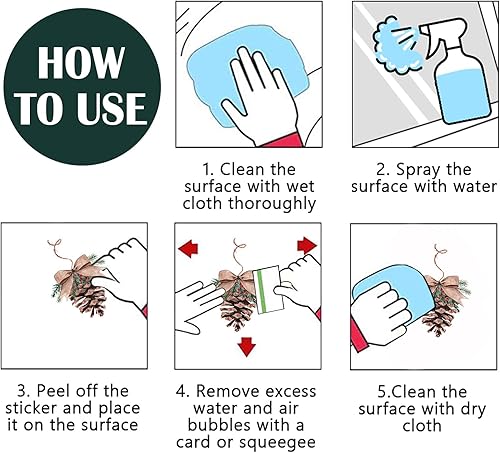 HOW TO USE

1. Clean the surface with wet cloth thoroughly

2. Spray the surface with water

3. Peel off the sticker and place it on the surface

4. Remove excess water and air bubbles with a card or squeegee

5.Clean the surface with dry cloth