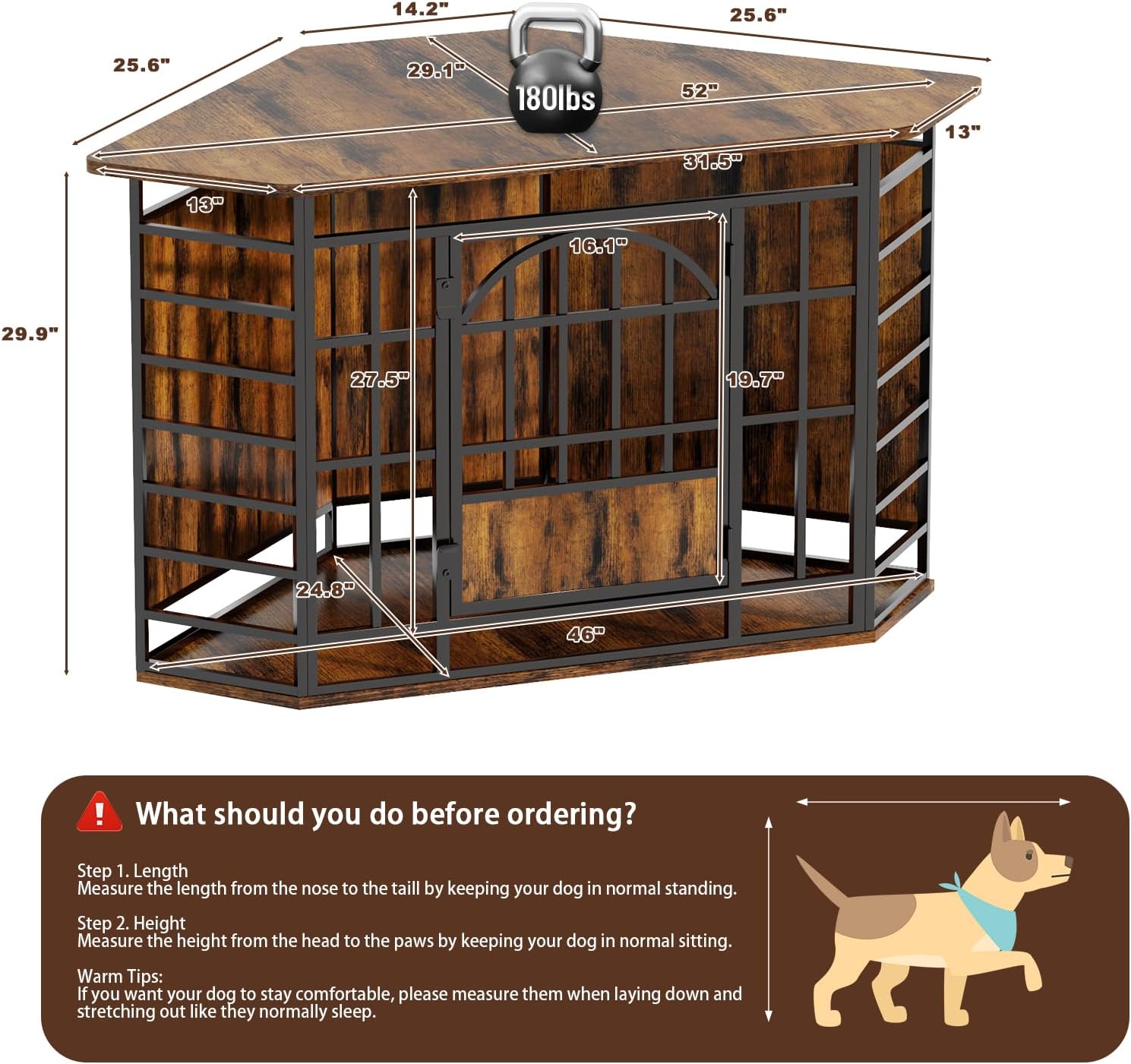 14.2"

25.6"

25.6"

29.1"

180lbs

52"

13"

31.5"

13"

16.1"

29.9"

27.5"

19.7"

24.8"

46"

What should you do before ordering?

Step 1. Length
Measure the length from the nose to the taill by keeping your dog in normal standing.

Step 2. Height
Measure the height from the head to the paws by keeping your dog in normal sitting.

Warm Tips:
If you want your dog to stay comfortable, please measure them when laying down and stretching out like they normally sleep.