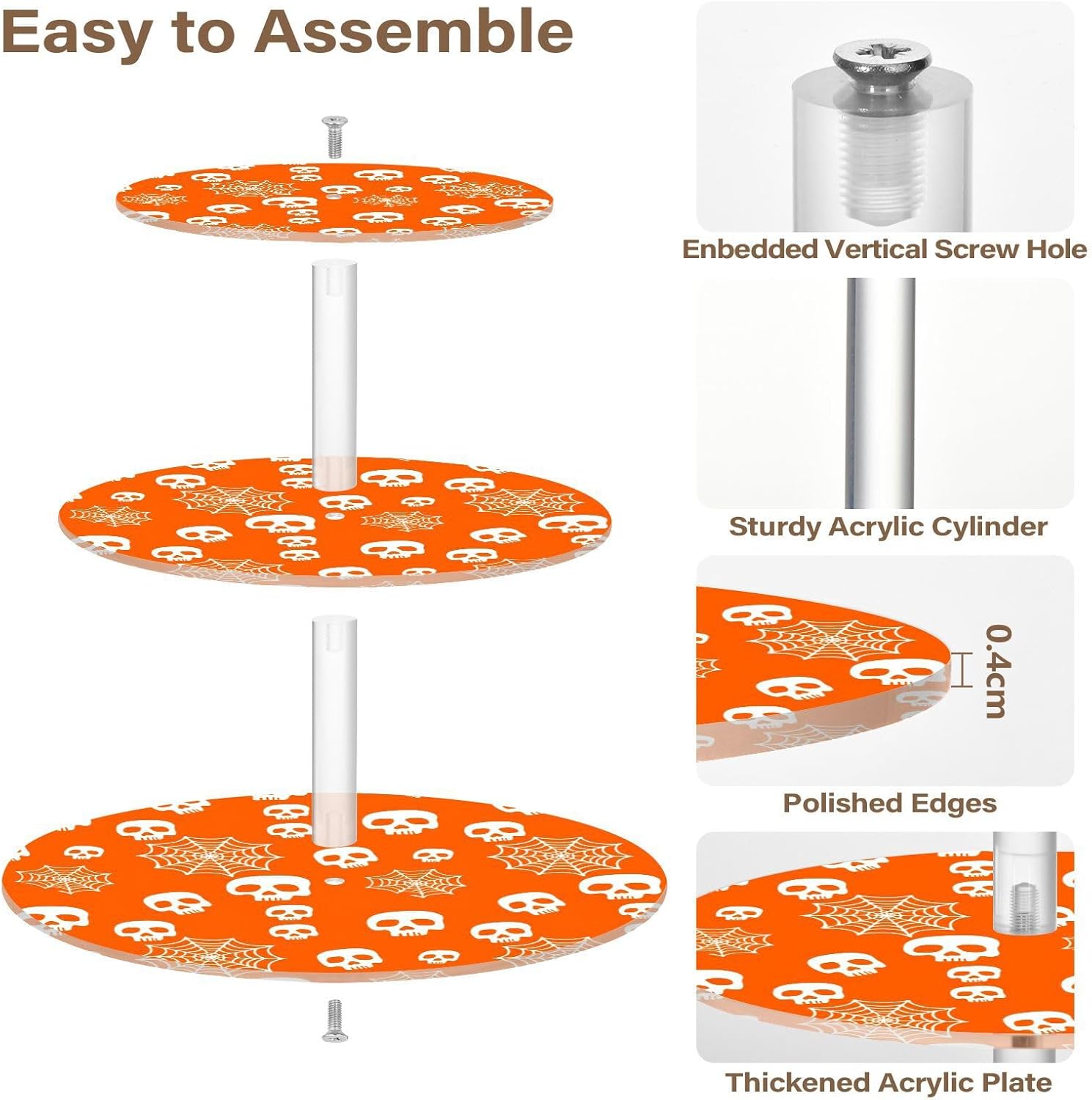 Easy to Assemble

Enbedded Vertical Screw Hole

Sturdy Acrylic Cylinder

0.4cm

Polished Edges

Thickened Acrylic Plate