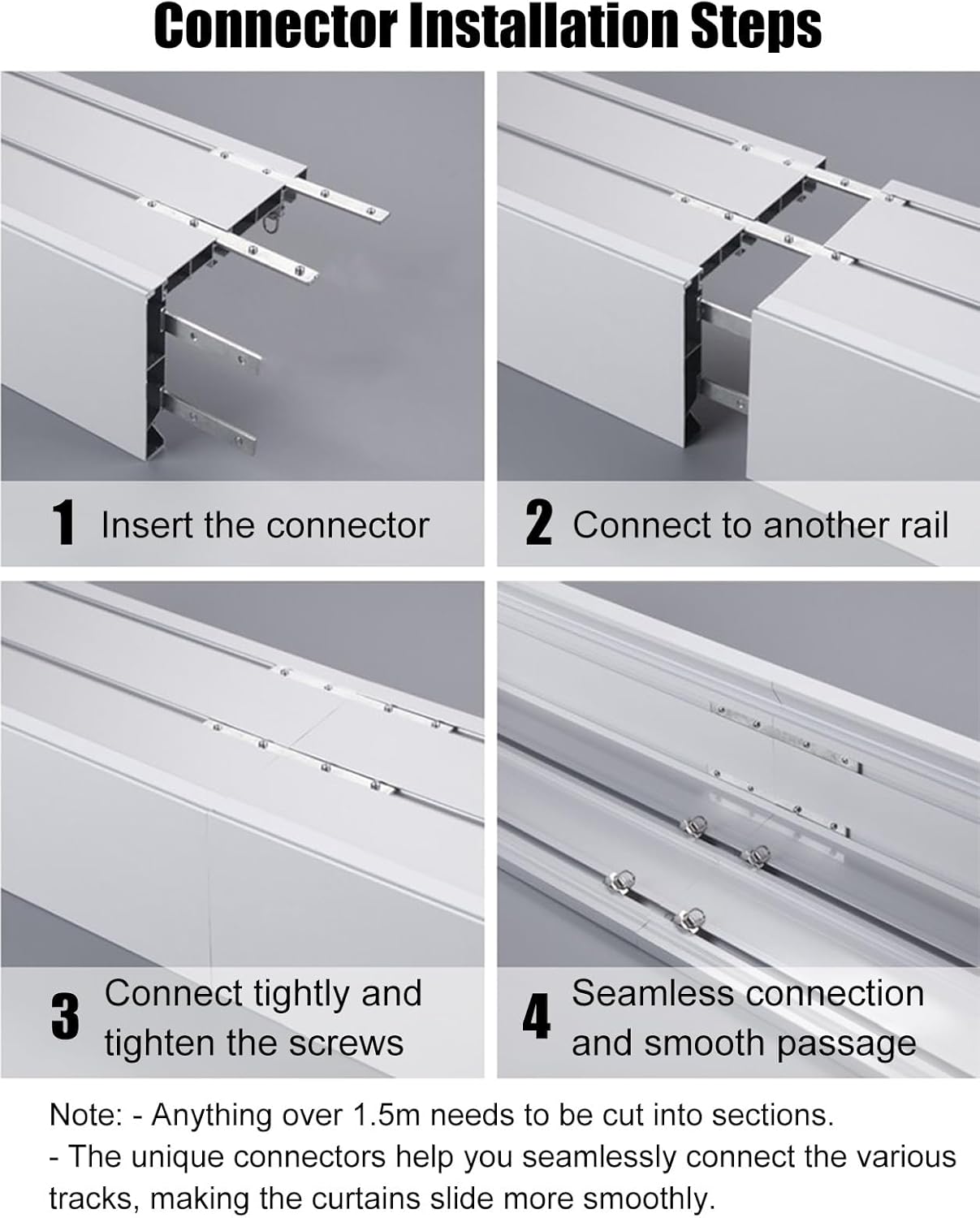 Connector Installation Steps

1 Insert the connector

2 Connect to another rail

3 Connect tightly and tighten the screws

4 Seamless connection and smooth passage

Note: - Anything over 1.5m needs to be cut into sections.
- The unique connectors help you seamlessly connect the various tracks, making the curtains slide more smoothly.