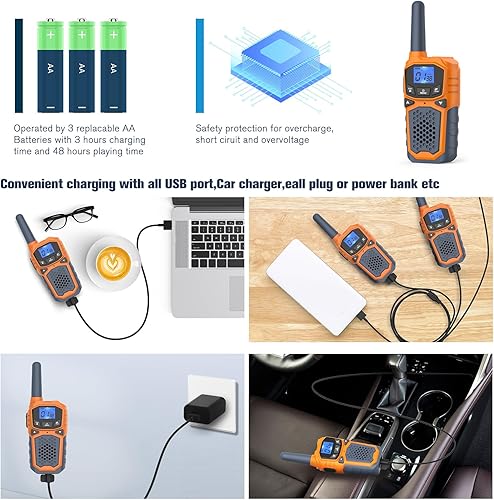 AA AA AA

Operated by 3 replacable AA Batteries with 3 hours charging time and 48 hours playing time

Safety protection for overcharge, short ciruit and overvoltage

Convenient charging with all USB port,Car charger,eall plug or power bank etc