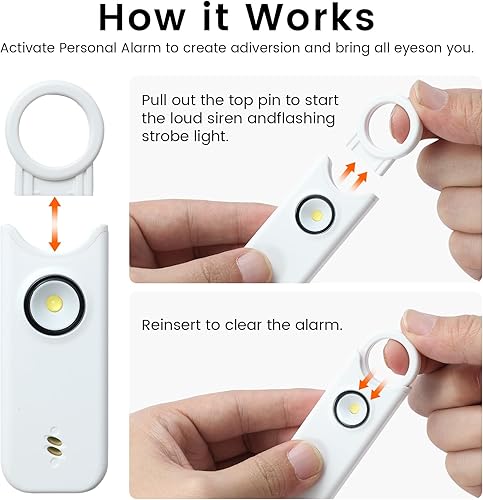 How it Works

Activate Personal Alarm to create adiversion and bring all eyeson you.

Pull out the top pin to start the loud siren andflashing strobe light.

Reinsert to clear the alarm.