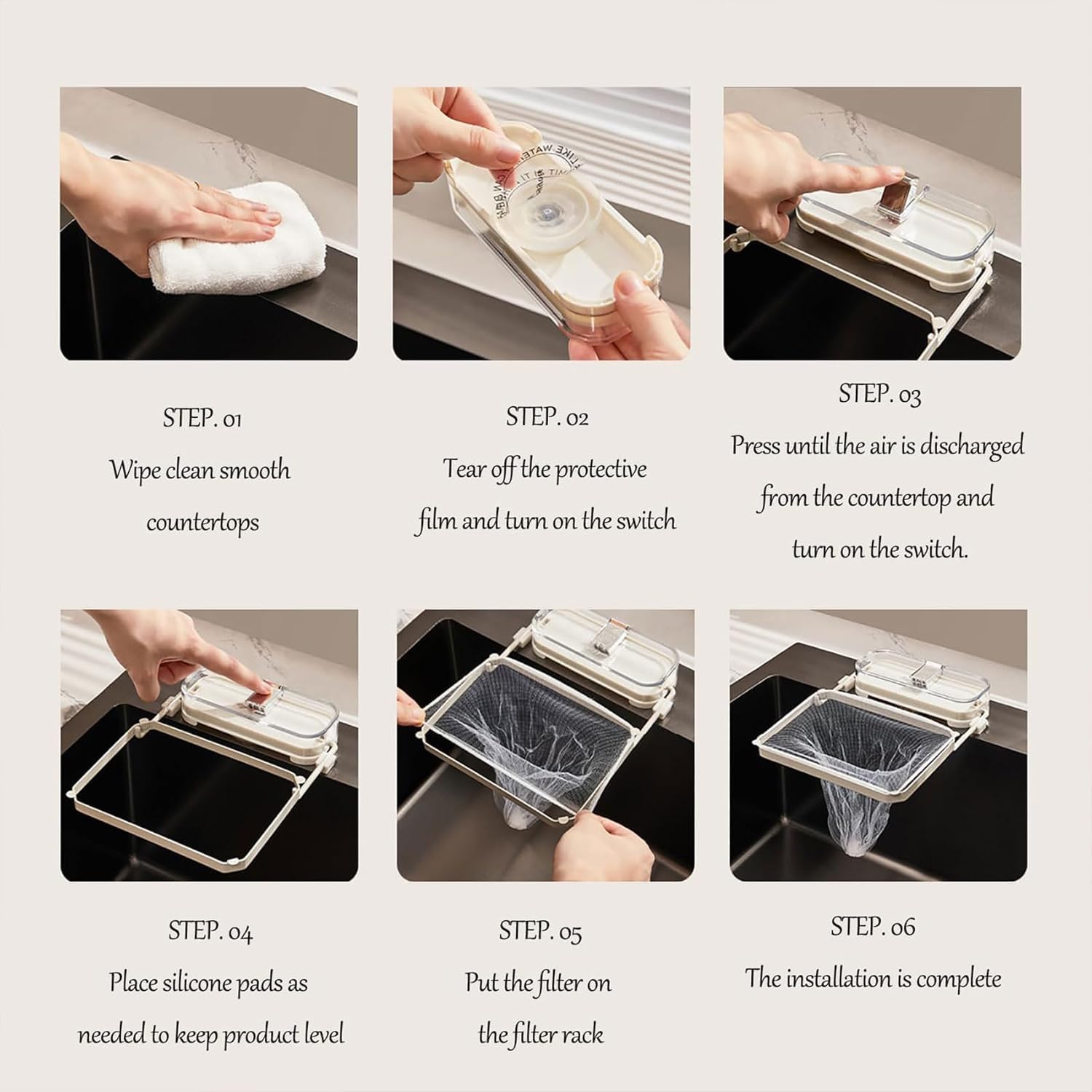 STEP. 01
Wipe clean smooth countertops

STEP. 02
Tear off the protective film and turn on the switch

STEP. 03
Press until the air is discharged from the countertop and turn on the switch.

STEP. 04
Place silicone pads as needed to keep product level

STEP. 05
Put the filter on the filter rack

STEP. 06
The installation is complete