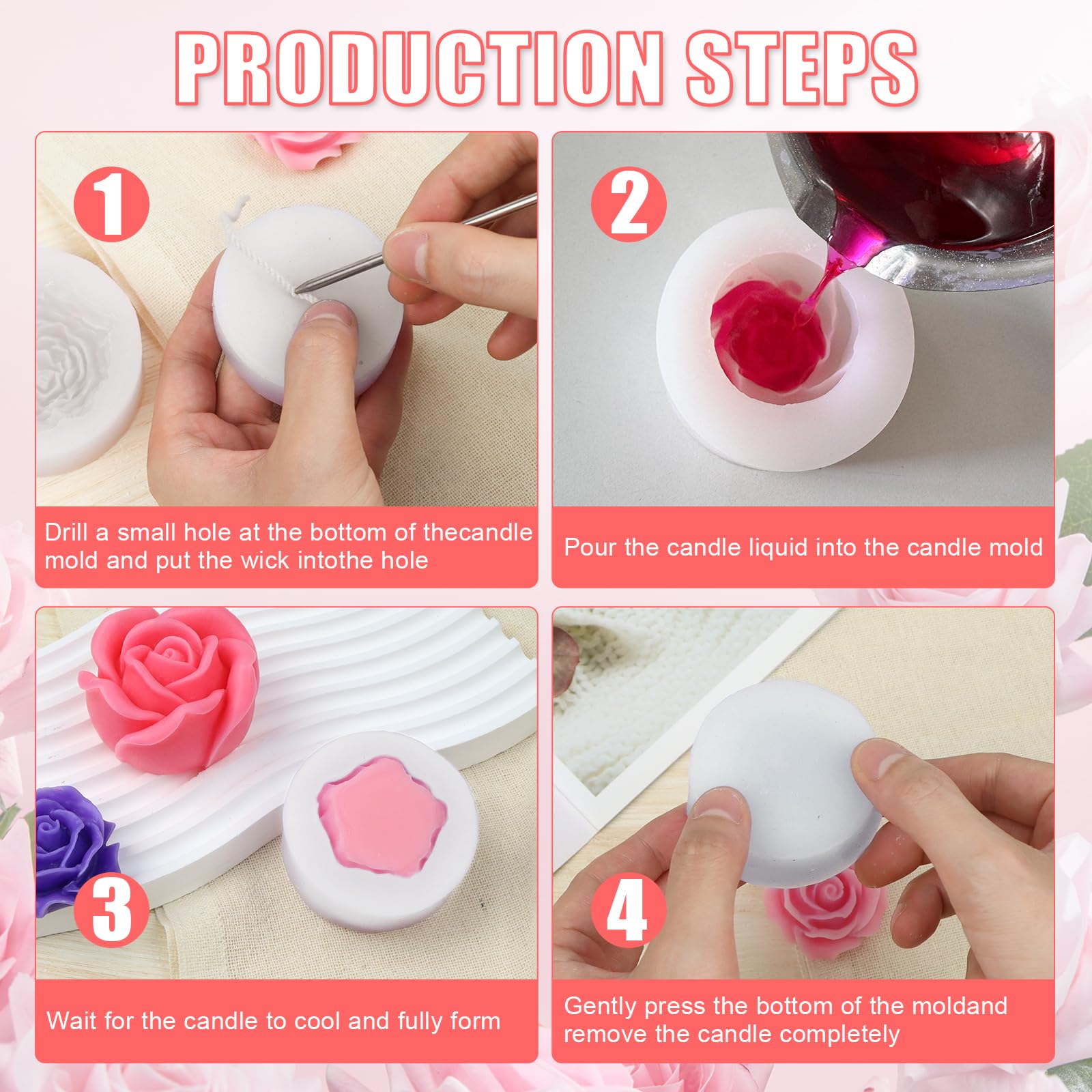 PRODUCTION STEPS

1

Drill a small hole at the bottom of thecandle mold and put the wick intothe hole

2

Pour the candle liquid into the candle mold

3

Wait for the candle to cool and fully form

4

Gently press the bottom of the moldand remove the candle completely