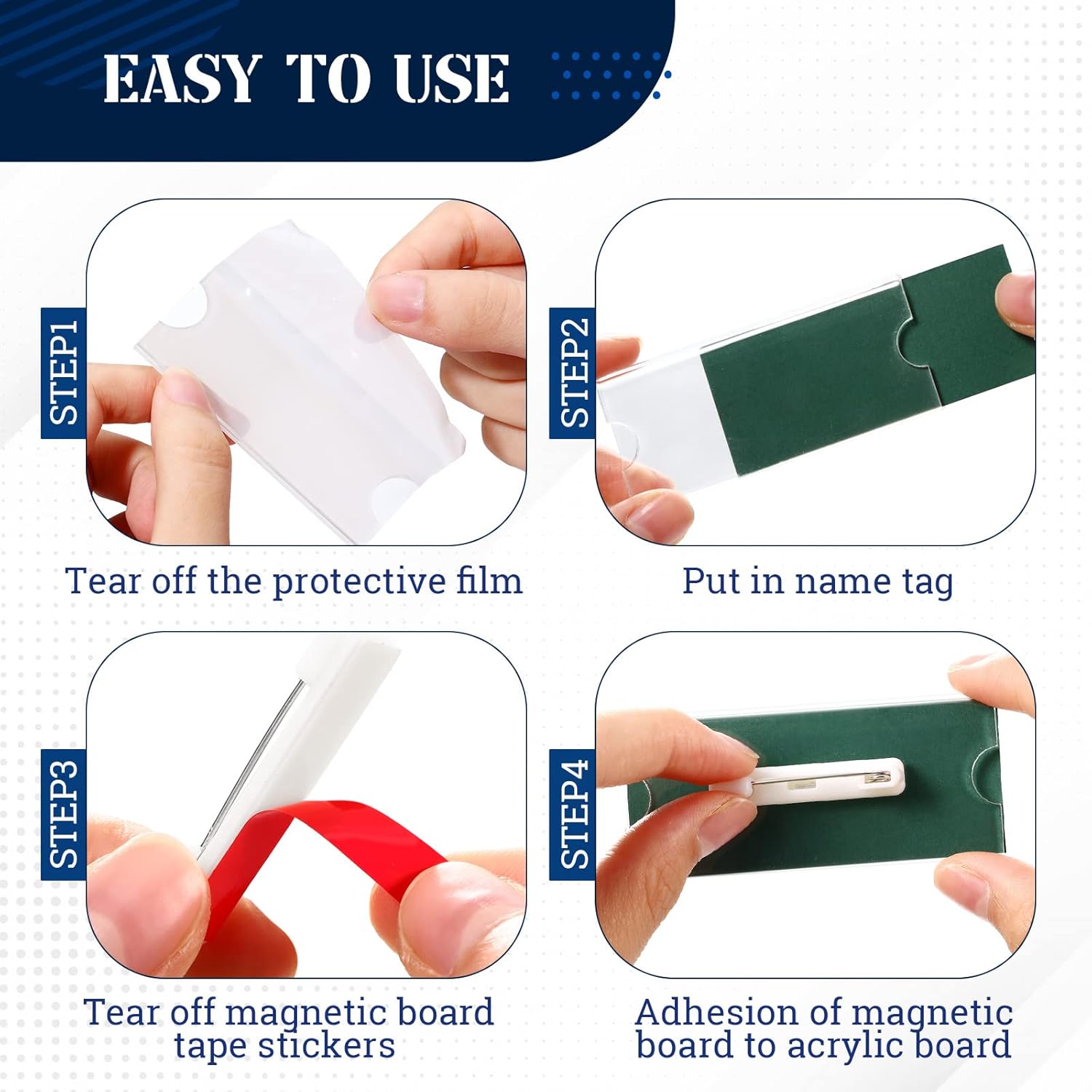 EASY TO USE

STEP1

Tear off the protective film

STEP2

Put in name tag

STEP3

Tear off magnetic board tape stickers

STEP4

Adhesion of magnetic board to acrylic board