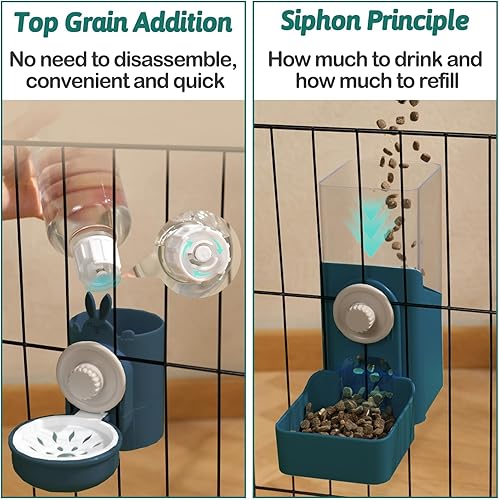 Top Grain Addition

No need to disassemble, convenient and quick

Siphon Principle

How much to drink and how much to refill