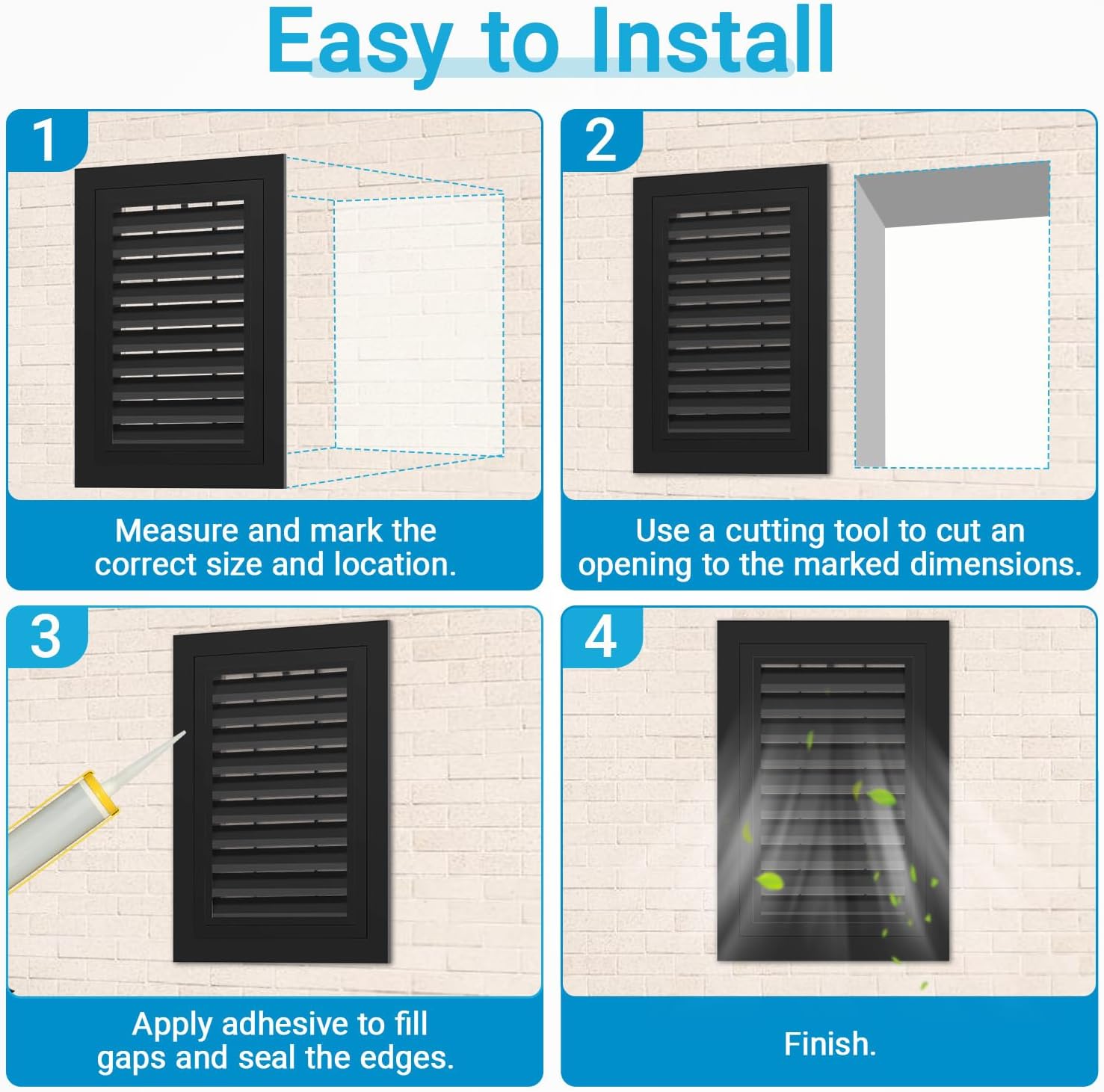 Easy to Install

1

Measure and mark the correct size and location.

2

Use a cutting tool to cut an opening to the marked dimensions.

3

Apply adhesive to fill gaps and seal the edges.

4

Finish.