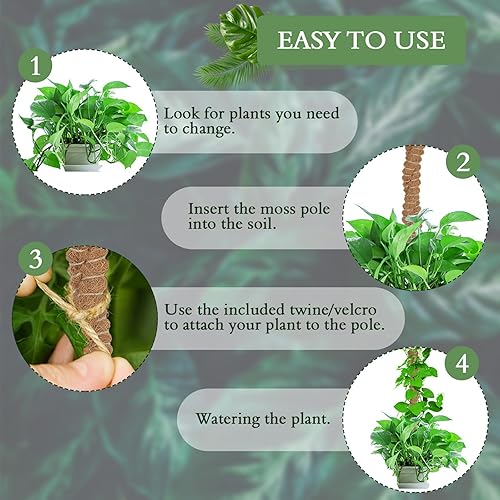 EASY TO USE

1

Look for plants you need to change.

2

Insert the moss pole into the soil.

3

Use the included twine/velcro to attach your plant to the pole.

4

Watering the plant.