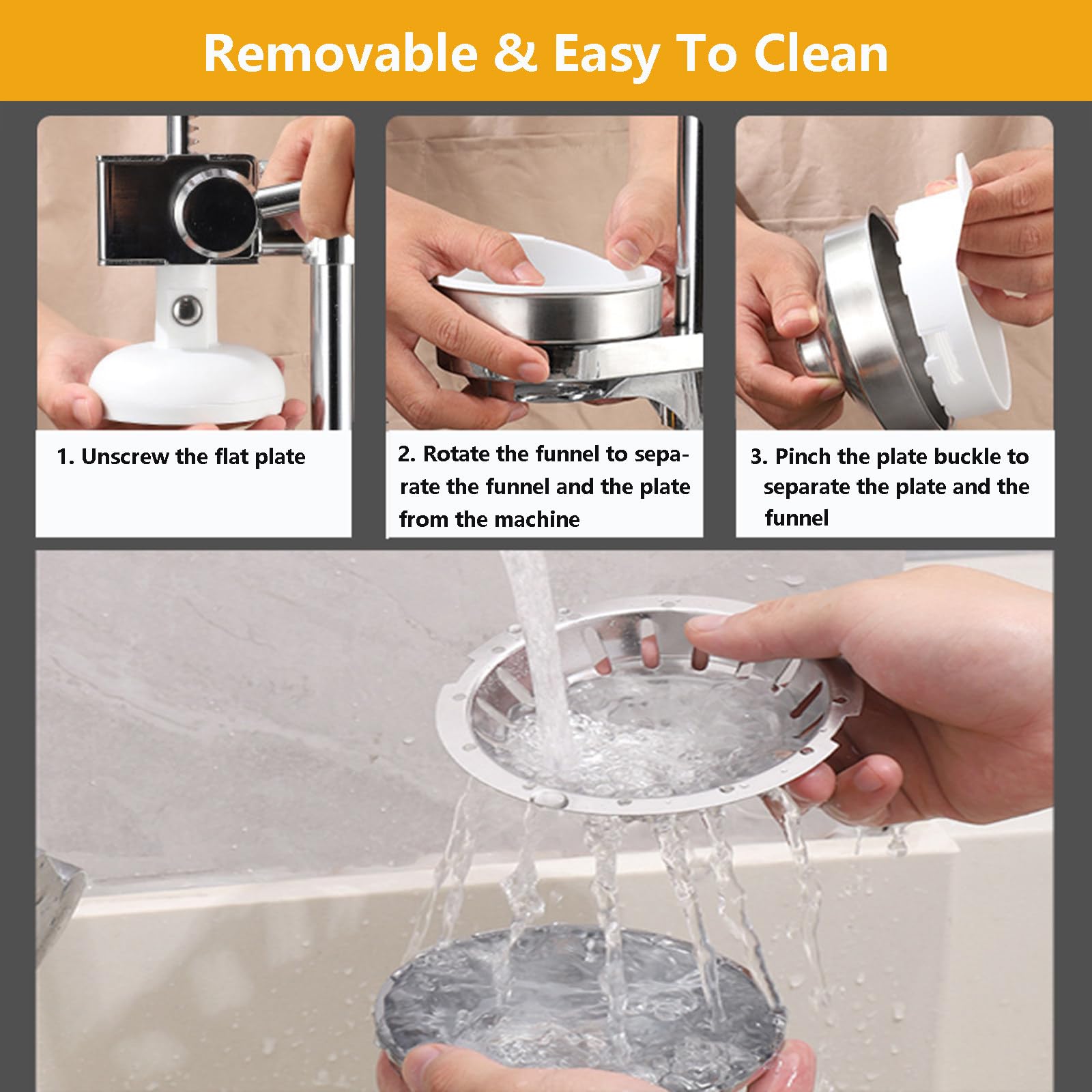 Removable & Easy To Clean

1. Unscrew the flat plate

2. Rotate the funnel to separate the funnel and the plate from the machine

3. Pinch the plate buckle to separate the plate and the funnel