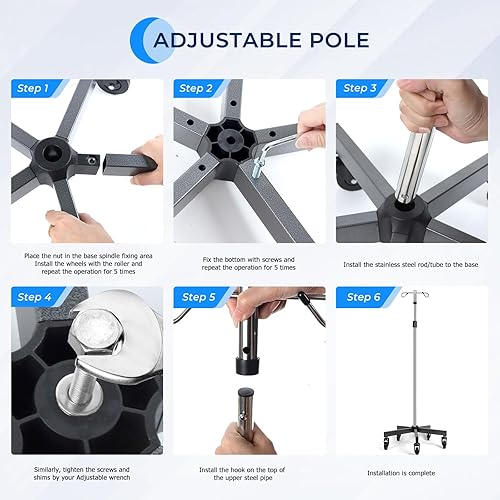 ADJUSTABLE POLE

Step 1

Place the nut in the base spindle fixing area Install the wheels with the roller and repeat the operation for 5 times

Step 2

Fix the bottom with screws and repeat the operation for 5 times

Step 3

Install the stainless steel rod/tube to the base

Step 4

Similarly, tighten the screws and shims by your Adjustable wrench

Step 5

Install the hook on the top of the upper steel pipe

Step 6

Installation is complete