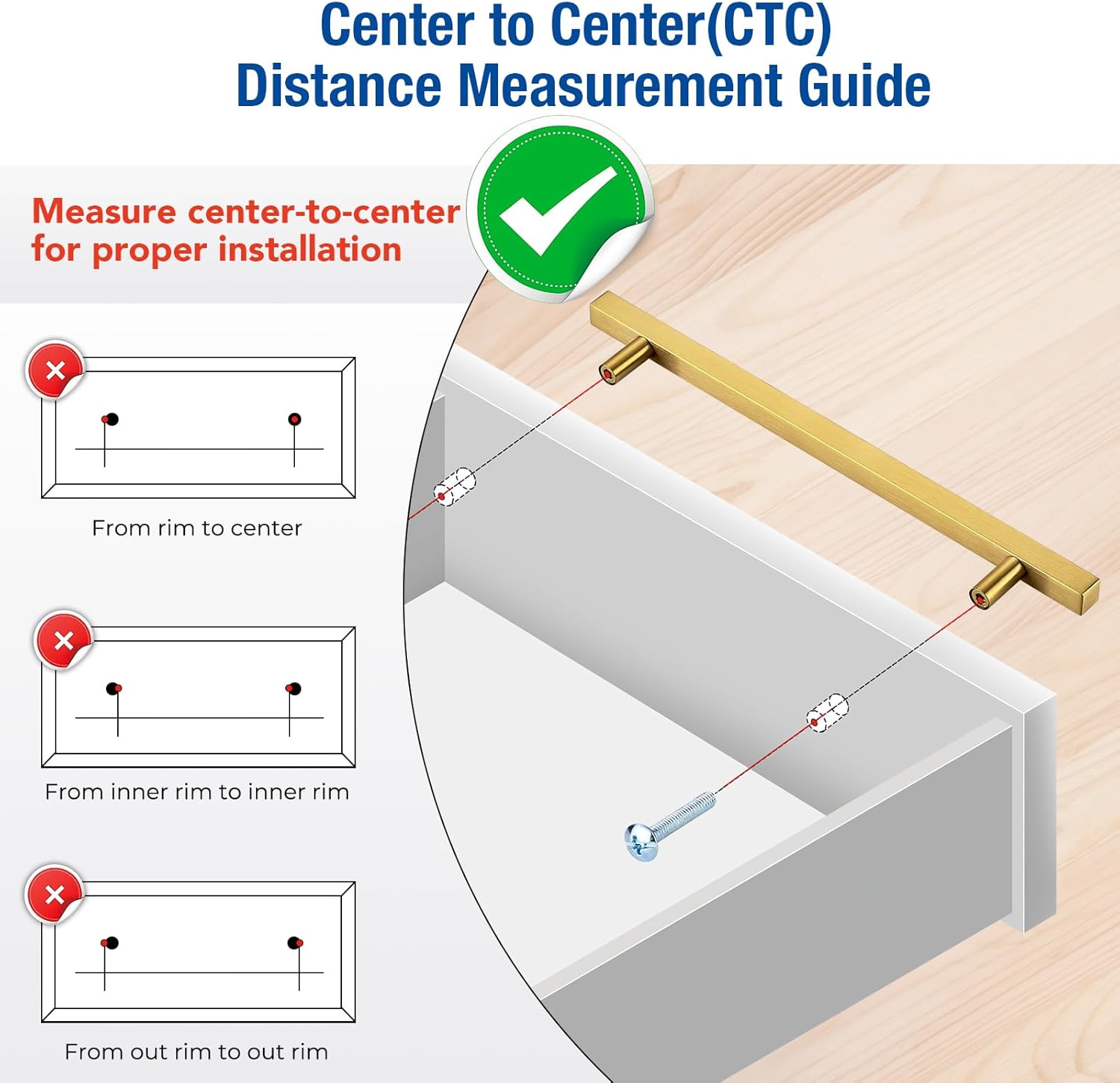 Center to Center(CTC)
Distance Measurement Guide

Measure center-to-center for proper installation

From rim to center

From inner rim to inner rim

From out rim to out rim